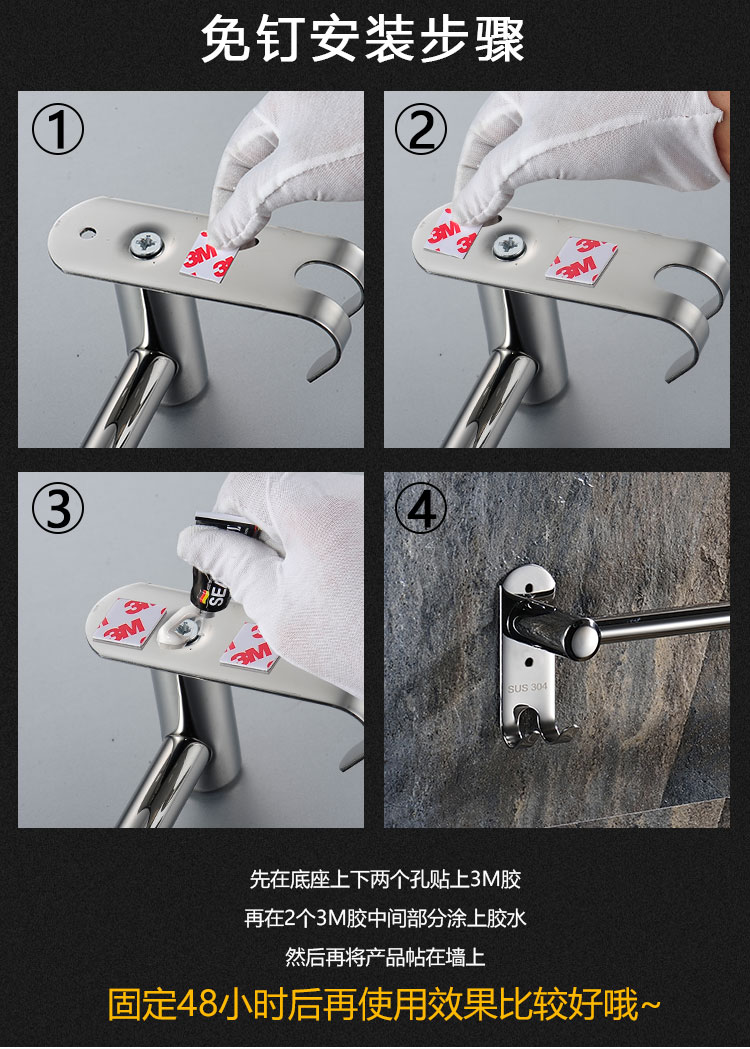 免钉安装步骤

①

3M

②

3M 3M

③

3M SE 3M

④

SUS 304

先在底座上下两个孔贴上3M胶
再在2个3M胶中间部分涂上胶水
然后再将产品帖在墙上

固定48小时后再使用效果比较好哦~