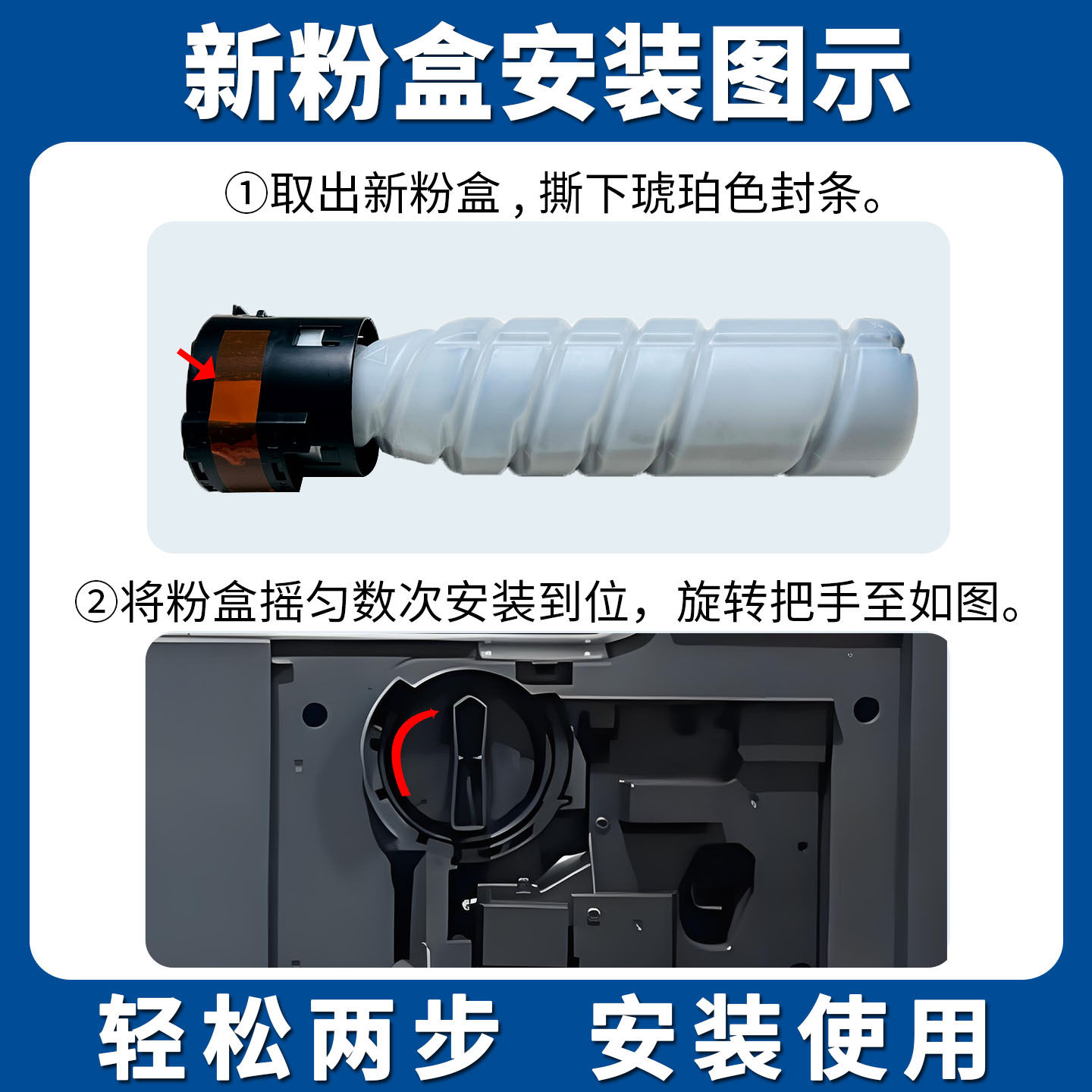 新粉盒安装图示

①取出新粉盒，撕下琥珀色封条。

②将粉盒摇匀数次安装到位，旋转把手至如图。

轻松两步　安装使用