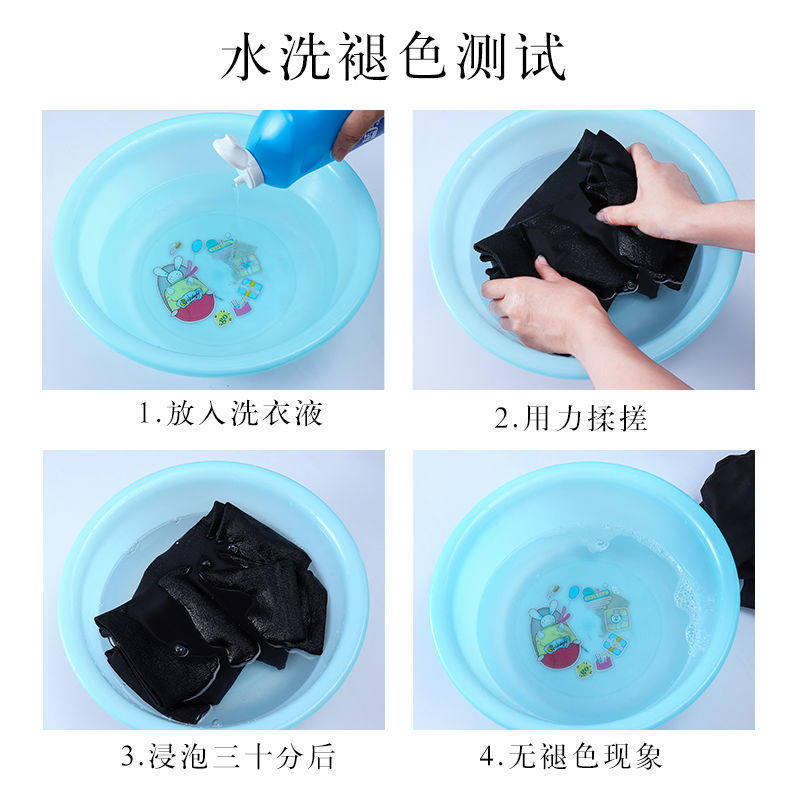 水洗褪色测试

1.放入洗衣液

2.用力揉搓

3.浸泡三十分后

4.无褪色现象