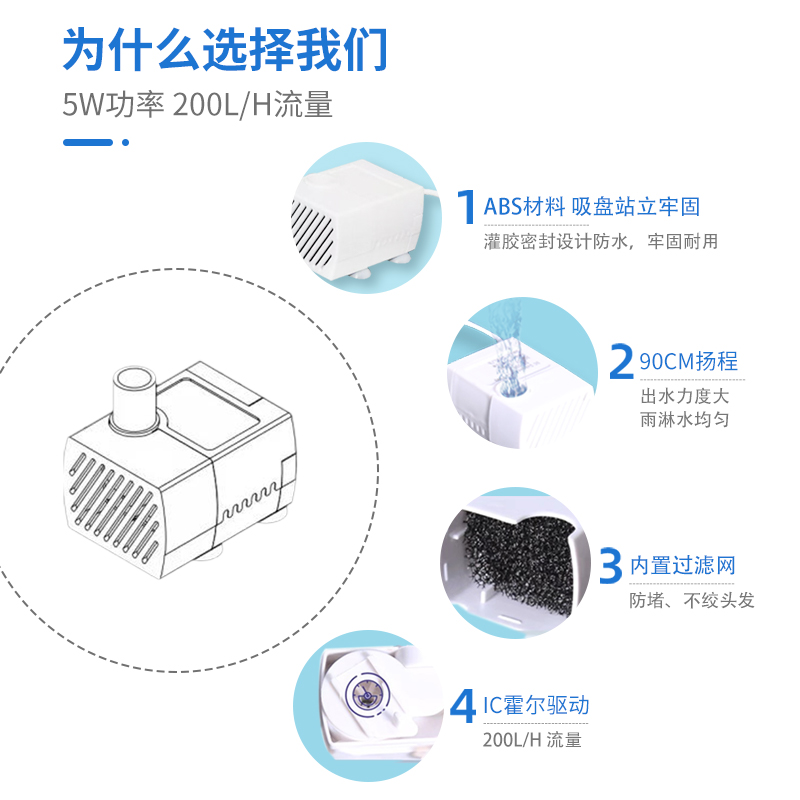 为什么选择我们

5W功率 200L/H流量

1 ABS材料 吸盘站立牢固

灌胶密封设计防水，牢固耐用

2 90CM扬程

出水力度大
雨淋水均匀

3 内置过滤网

防堵、不绞头发

4 IC霍尔驱动

200L/H 流量