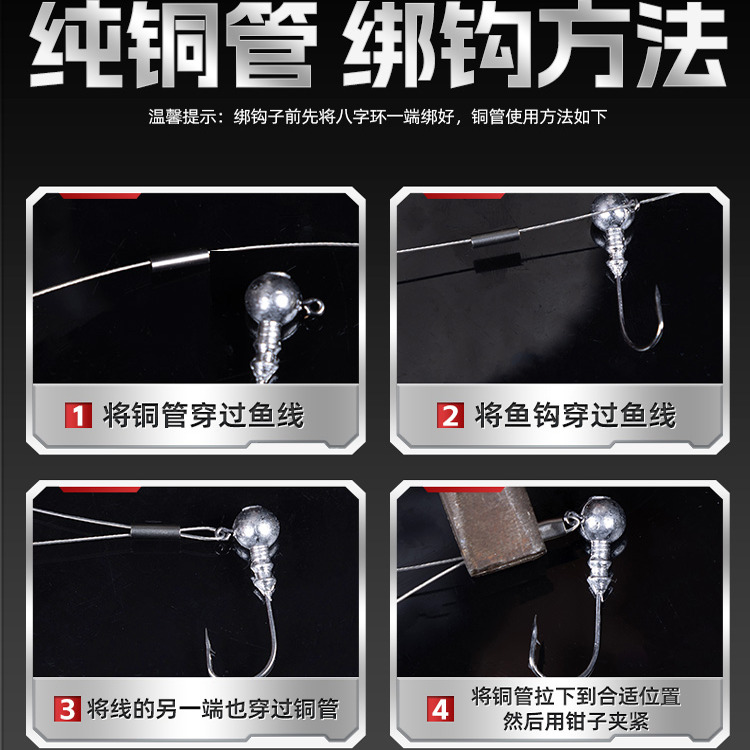 纯铜管 绑钩方法

温馨提示：绑钩子前先将八字环一端绑好，铜管使用方法如下

1 将铜管穿过鱼线

2 将鱼钩穿过鱼线

3 将线的另一端也穿过铜管

4 将铜管拉下到合适位置
然后用钳子夹紧