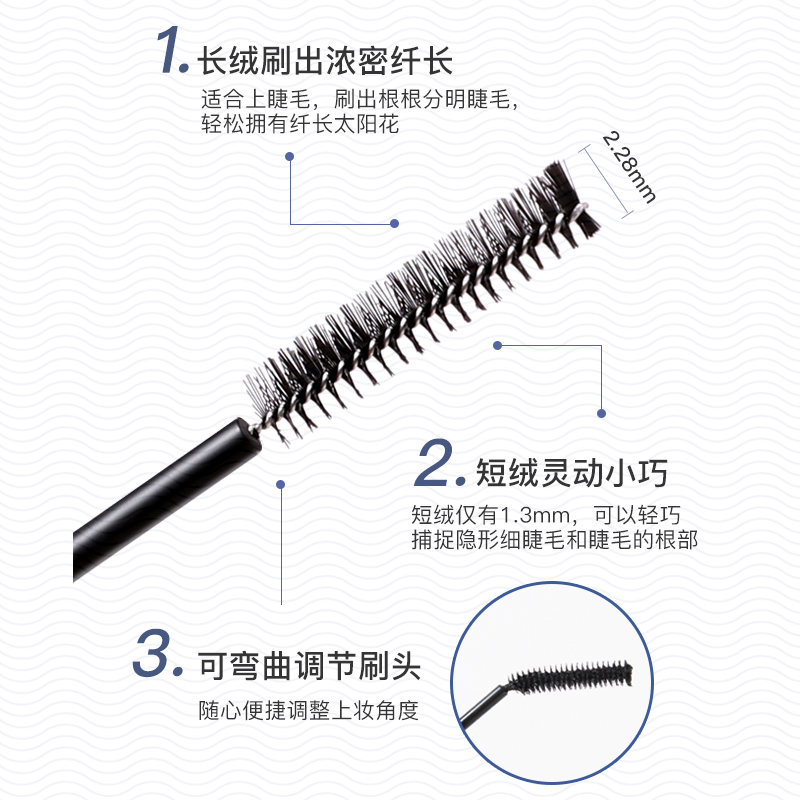 1. 长绒刷出浓密纤长

适合上睫毛，刷出根根分明睫毛，轻松拥有纤长太阳花

2.28mm

2. 短绒灵动小巧

短绒仅有1.3mm，可以轻巧捕捉隐形细睫毛和睫毛的根部

3. 可弯曲调节刷头

随心便捷调整上妆角度