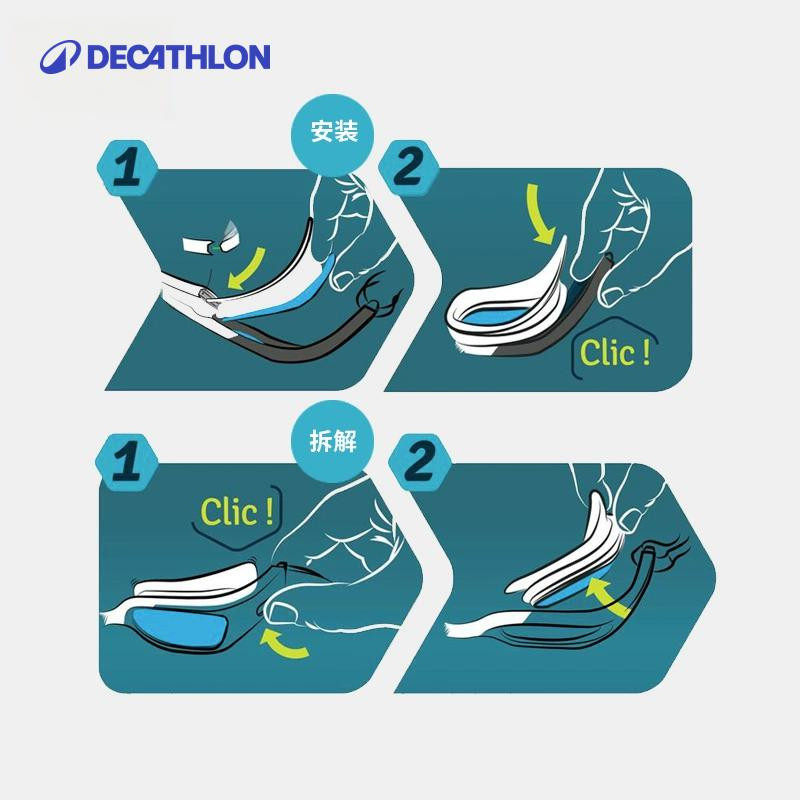 DECATHLON

安装

1

2

Clic !

拆解

1

Clic !

2