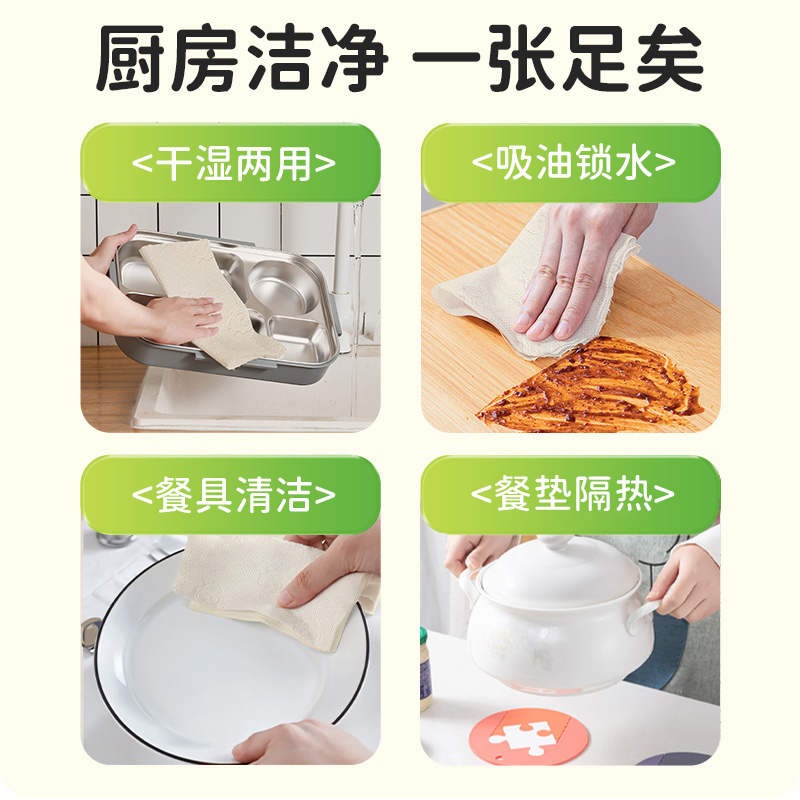 厨房洁净 一张足矣

<干湿两用>

<吸油锁水>

<餐具清洁>

<餐垫隔热>