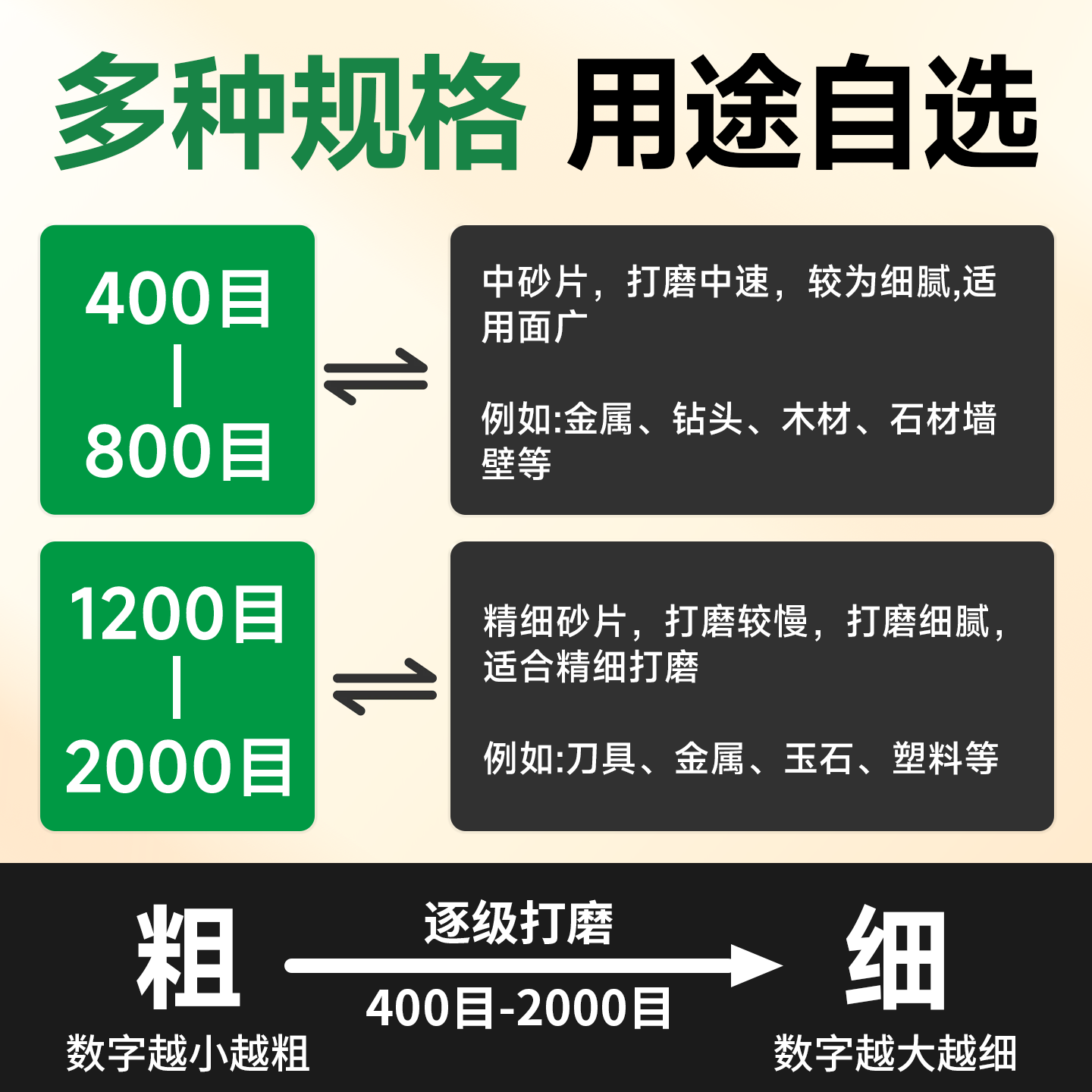 多种规格 用途自选

400目
|
800目

中砂片，打磨中速，较为细腻,适用面广

例如:金属、钻头、木材、石材墙壁等

1200目
|
2000目

精细砂片，打磨较慢，打磨细腻，适合精细打磨

例如:刀具、金属、玉石、塑料等

粗
数字越小越粗

逐级打磨
400目-2000目

细
数字越大越细