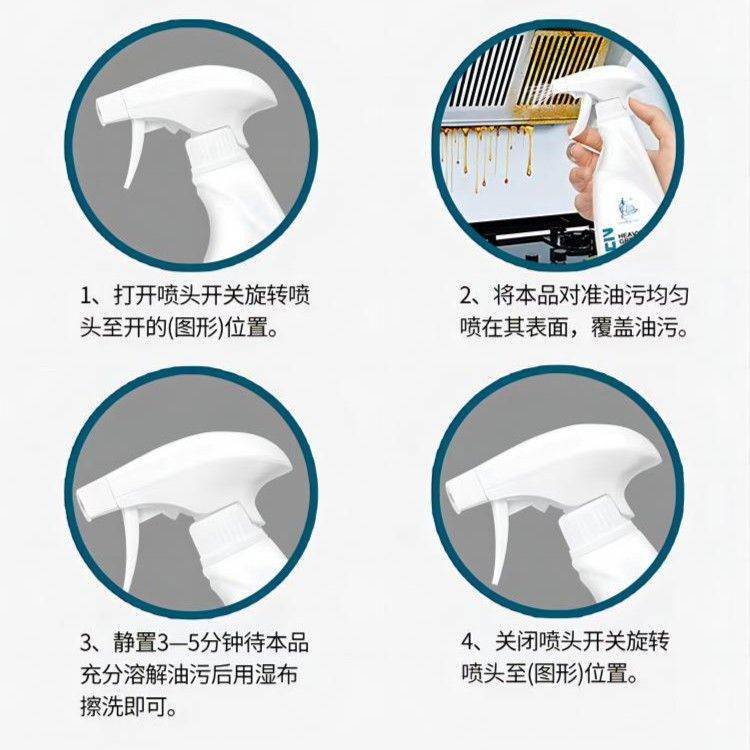 1、打开喷头开关旋转喷头至开的(图形)位置。

2、将本品对准油污均匀喷在其表面，覆盖油污。

3、静置3—5分钟待本品充分溶解油污后用湿布擦洗即可。

4、关闭喷头开关旋转喷头至(图形)位置。