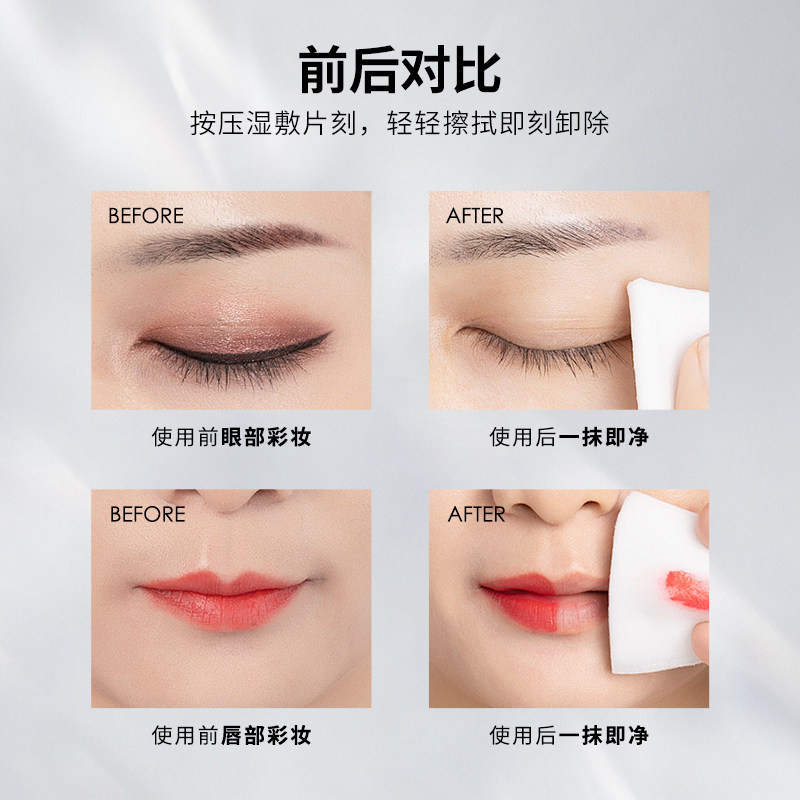 前后对比

按压湿敷片刻，轻轻擦拭即刻卸除

BEFORE

使用前眼部彩妆

AFTER

使用后一抹即净

BEFORE

使用前唇部彩妆

AFTER

使用后一抹即净