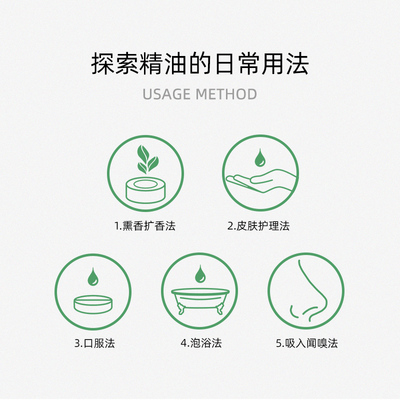 探索精油的日常用法

USAGE METHOD

1.熏香扩香法

2.皮肤护理法

3.口服法

4.泡浴法

5.吸入闻嗅法