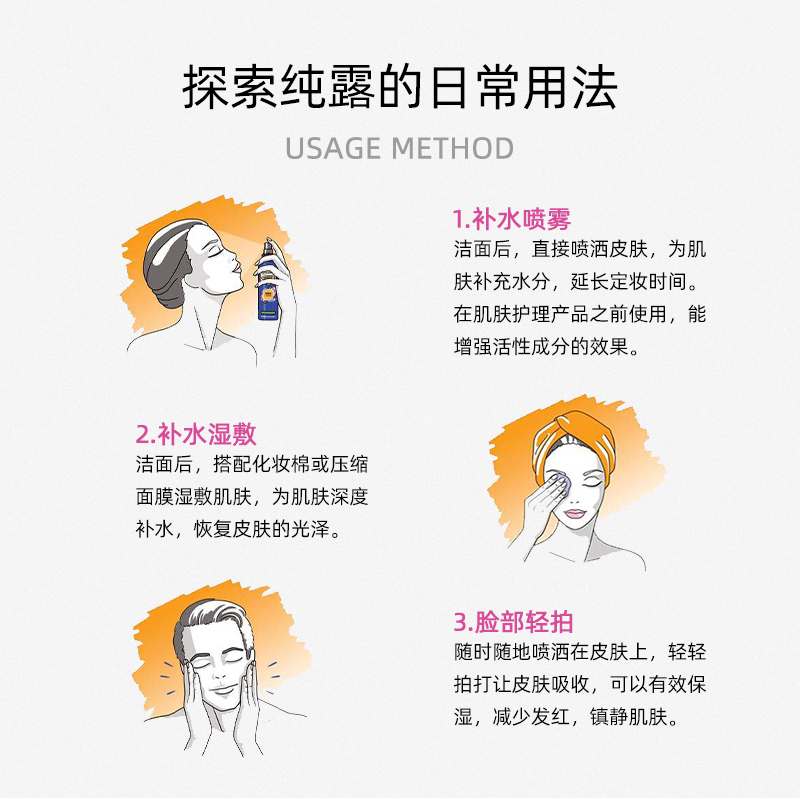 探索纯露的日常用法

USAGE METHOD

1.补水喷雾
洁面后，直接喷洒皮肤，为肌肤补充水分，延长定妆时间。在肌肤护理产品之前使用，能增强活性成分的效果。

2.补水湿敷
洁面后，搭配化妆棉或压缩面膜湿敷肌肤，为肌肤深度补水，恢复皮肤的光泽。

3.脸部轻拍
随时随地喷洒在皮肤上，轻轻拍打让皮肤吸收，可以有效保湿，减少发红，镇静肌肤。