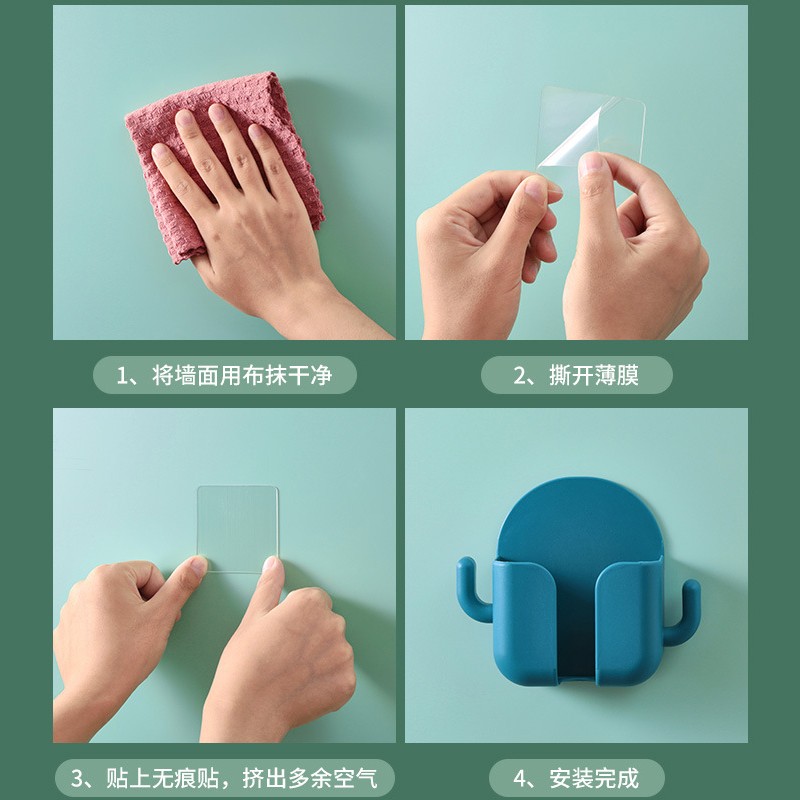 1、将墙面用布抹干净

2、撕开薄膜

3、贴上无痕贴，挤出多余空气

4、安装完成