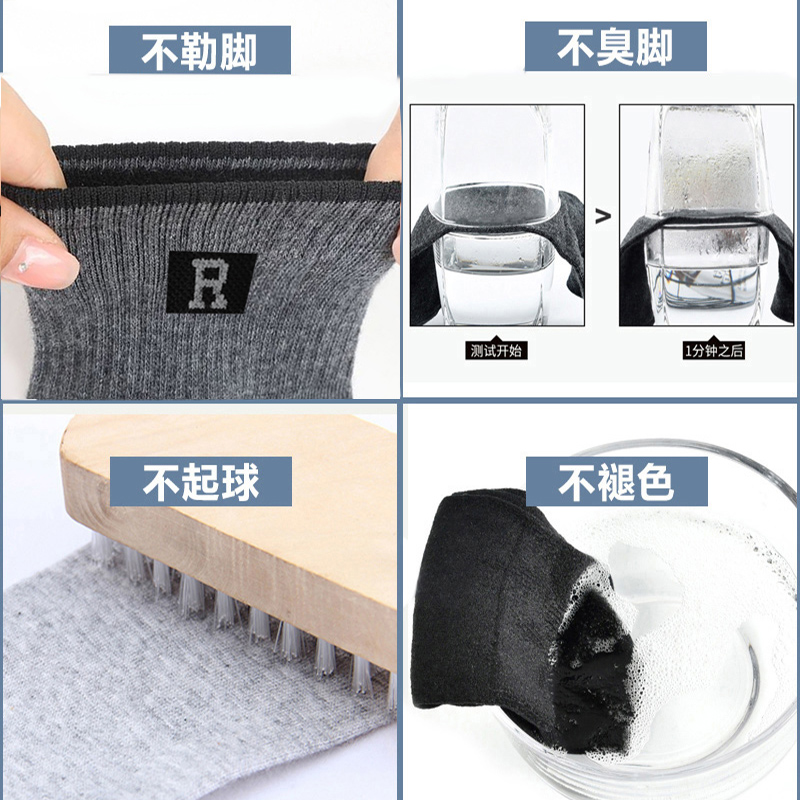 不勒脚

R

不臭脚

>

测试开始

1分钟之后

不起球

不褪色