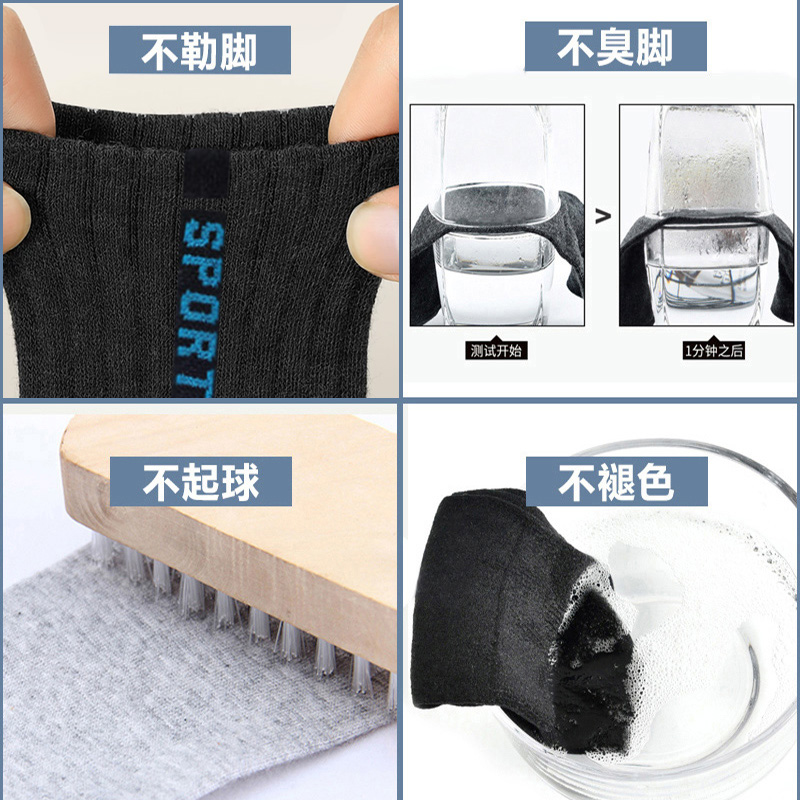 不勒脚

SPORT

不臭脚

>

测试开始

1分钟之后

不起球

不褪色