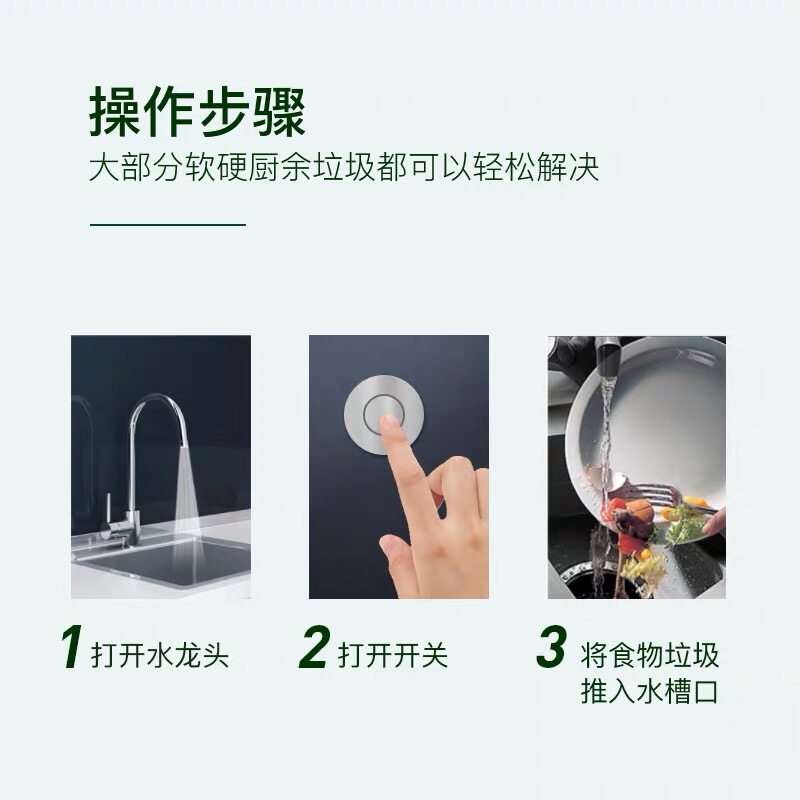 操作步骤

大部分软硬厨余垃圾都可以轻松解决

1 打开水龙头

2 打开开关

3 将食物垃圾推入水槽口