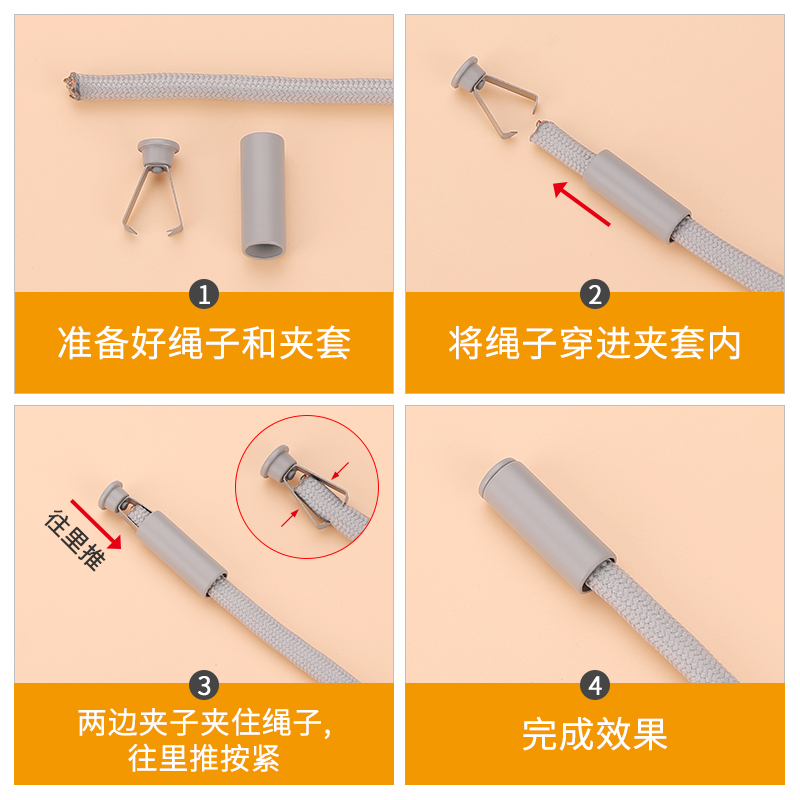 1
准备好绳子和夹套

2
将绳子穿进夹套内

往里推

3
两边夹子夹住绳子，
往里推按紧

4
完成效果