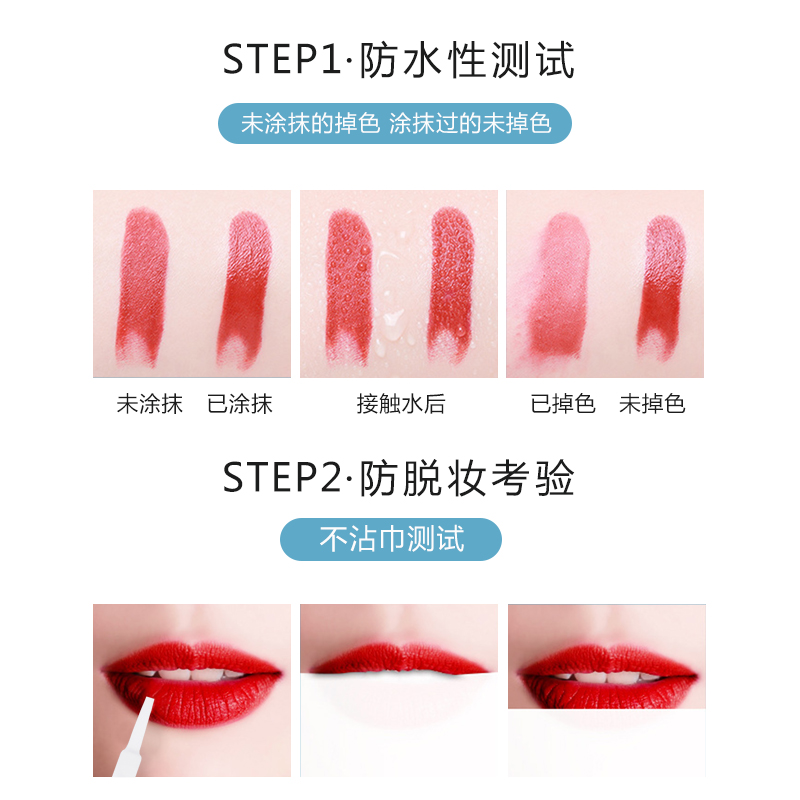 STEP1·防水性测试

未涂抹的掉色 涂抹过的未掉色

未涂抹 已涂抹

接触水后

已掉色 未掉色

STEP2·防脱妆考验

不沾巾测试