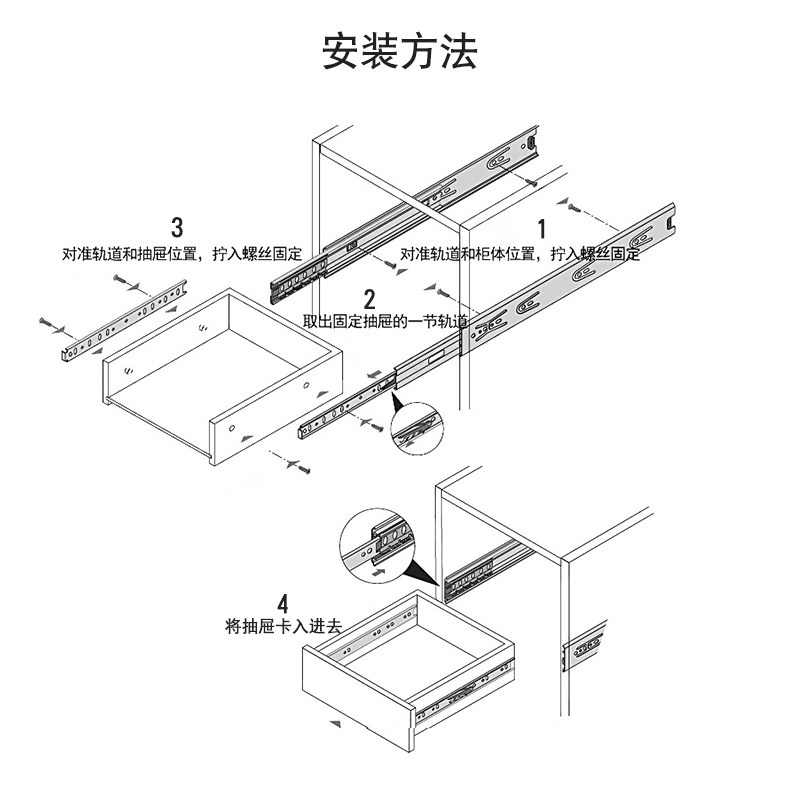 安装方法

3
对准轨道和抽屉位置，拧入螺丝固定

1
对准轨道和柜体位置，拧入螺丝固定

2
取出固定抽屉的一节轨道

4
将抽屉卡入进去