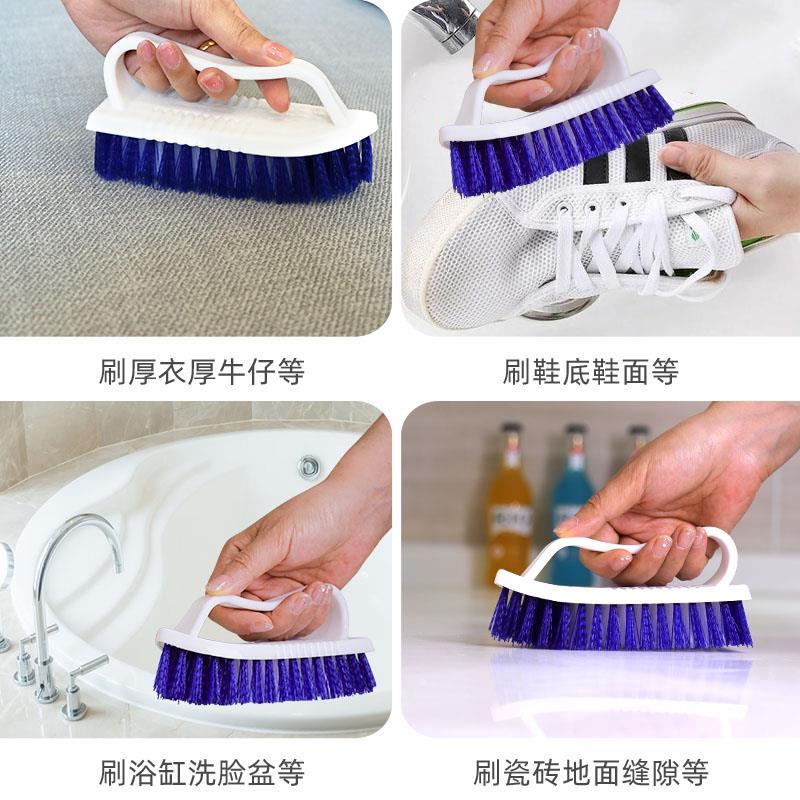 刷厚衣厚牛仔等

刷鞋底鞋面等

刷浴缸洗脸盆等

刷瓷砖地面缝隙等