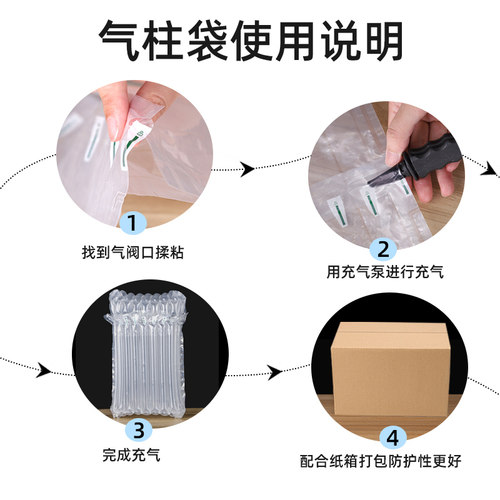 气柱袋使用说明

1
找到气阀口揉粘

2
用充气泵进行充气

3
完成充气

4
配合纸箱打包防护性更好