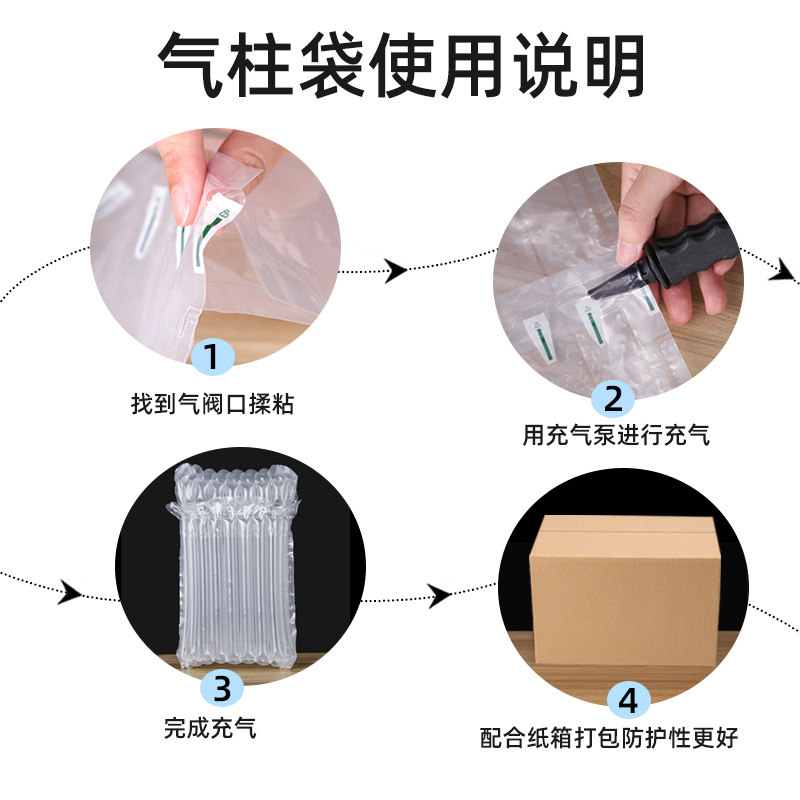 气柱袋使用说明

1
找到气阀口揉粘

2
用充气泵进行充气

3
完成充气

4
配合纸箱打包防护性更好