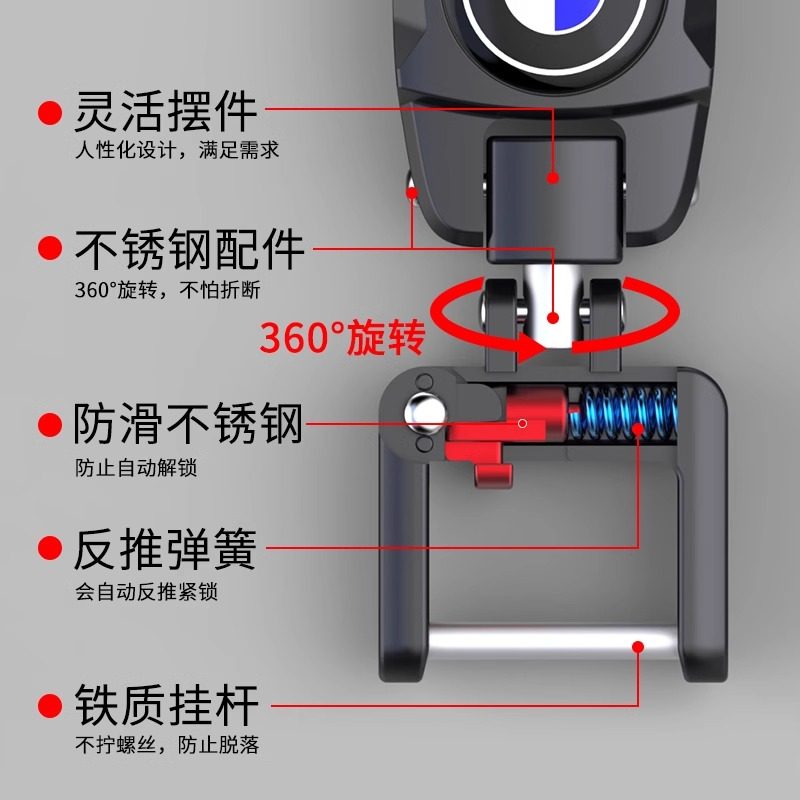 灵活摆件
人性化设计，满足需求

不锈钢配件
360°旋转，不怕折断

360°旋转

防滑不锈钢
防止自动解锁

反推弹簧
会自动反推紧锁

铁质挂杆
不拧螺丝，防止脱落