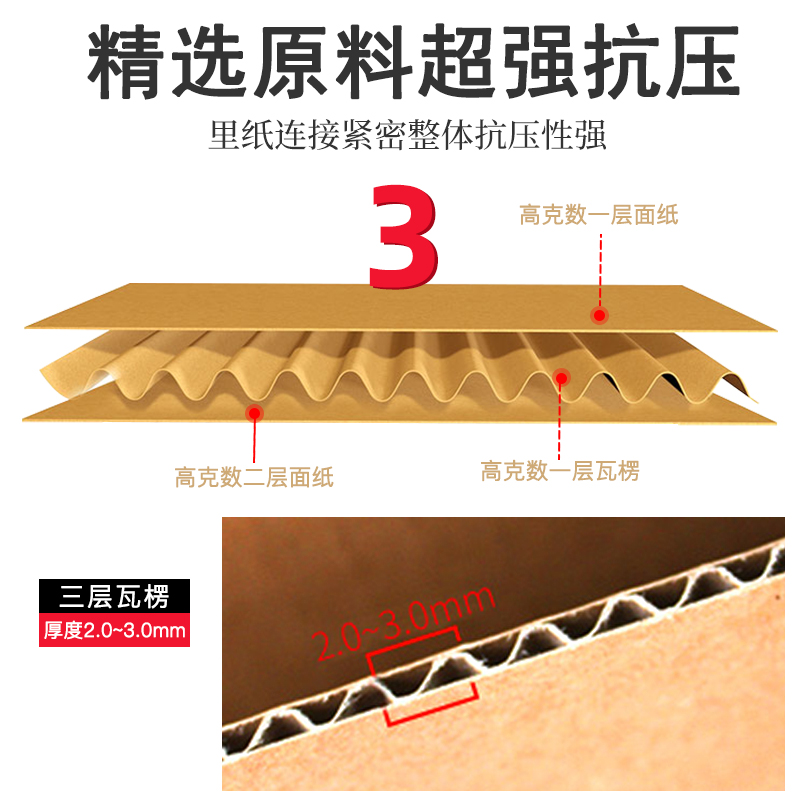 精选原料超强抗压

里纸连接紧密整体抗压性强

3

高克数一层面纸

高克数二层面纸

高克数一层瓦楞

三层瓦楞
厚度2.0~3.0mm

2.0~3.0mm