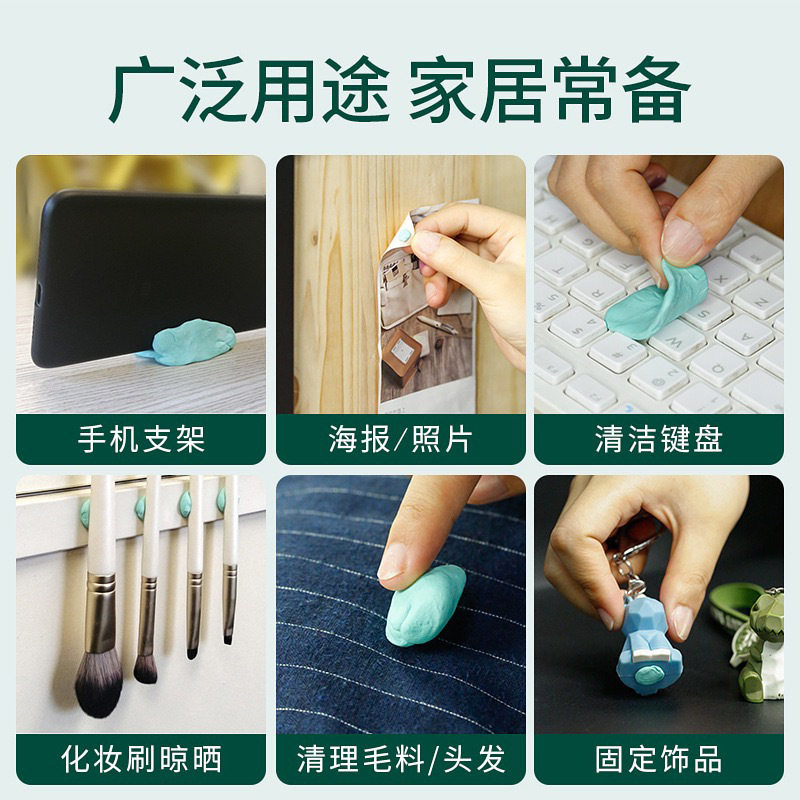 广泛用途 家居常备

手机支架

海报/照片

清洁键盘

化妆刷晾晒

清理毛料/头发

固定饰品