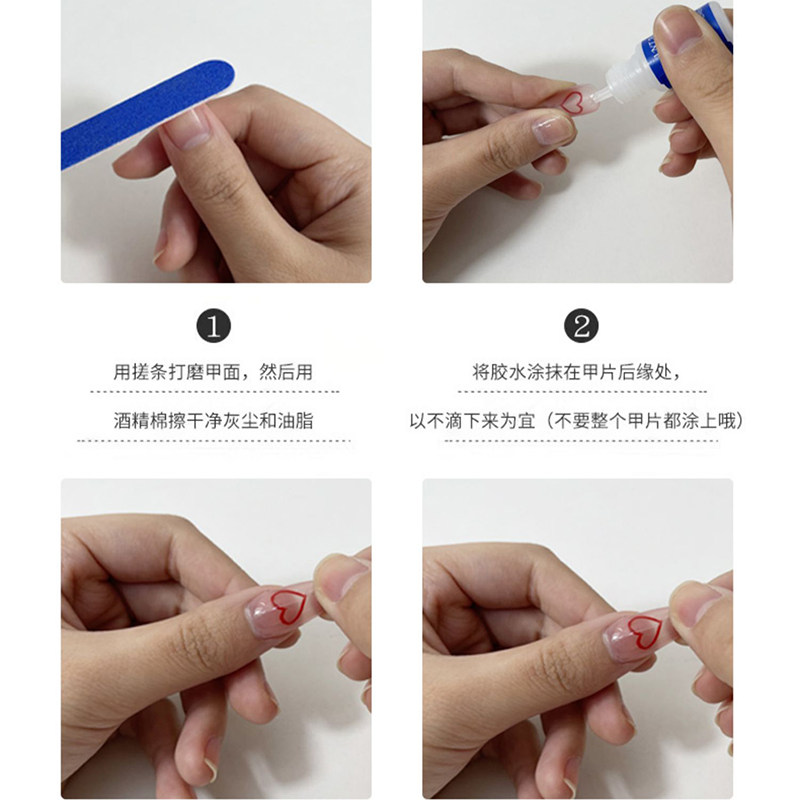 1

用搓条打磨甲面，然后用

酒精棉擦干净灰尘和油脂

2

将胶水涂抹在甲片后缘处，

以不滴下来为宜（不要整个甲片都涂上哦）