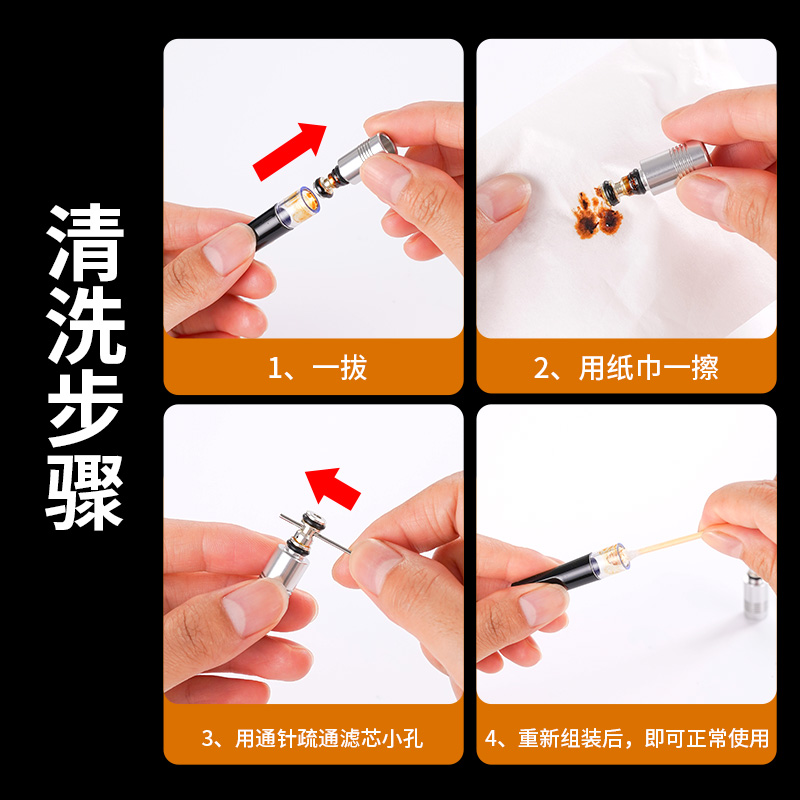 清洗步骤

1、一拔

2、用纸巾一擦

3、用通针疏通滤芯小孔

4、重新组装后，即可正常使用