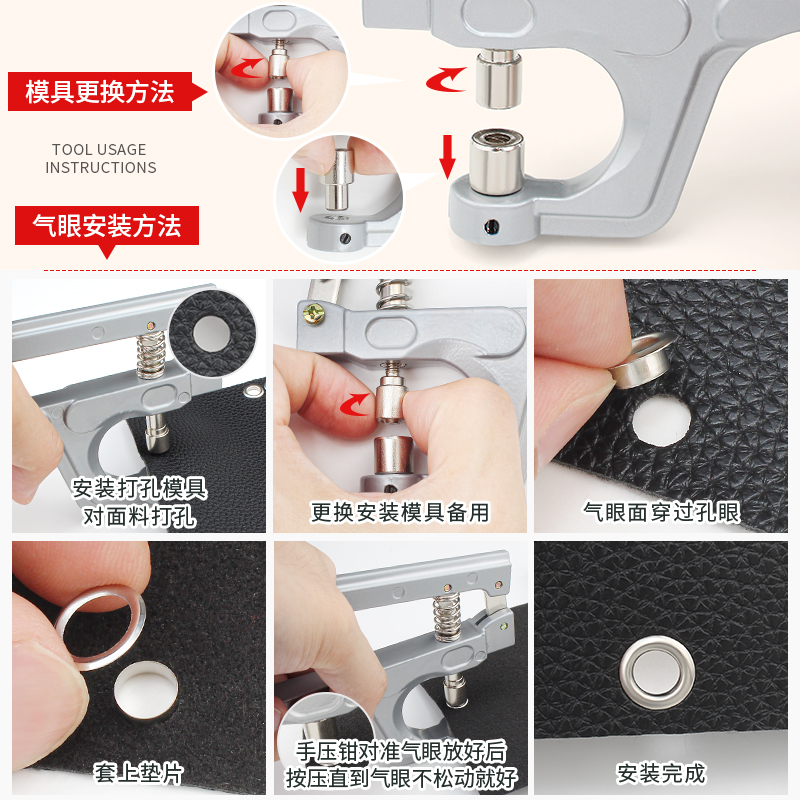 模具更换方法

TOOL USAGE INSTRUCTIONS

气眼安装方法

安装打孔模具
对面料打孔

更换安装模具备用

气眼面穿过孔眼

套上垫片

手压钳对准气眼放好后
按压直到气眼不松动就好

安装完成