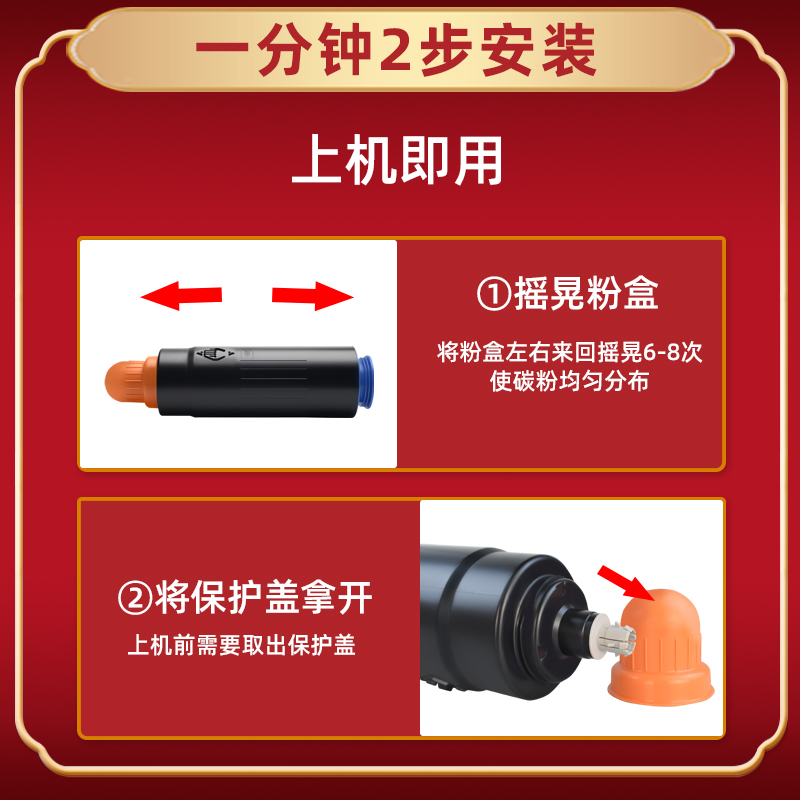 一分钟2步安装

上机即用

①摇晃粉盒

将粉盒左右来回摇晃6-8次
使碳粉均匀分布

②将保护盖拿开

上机前需要取出保护盖