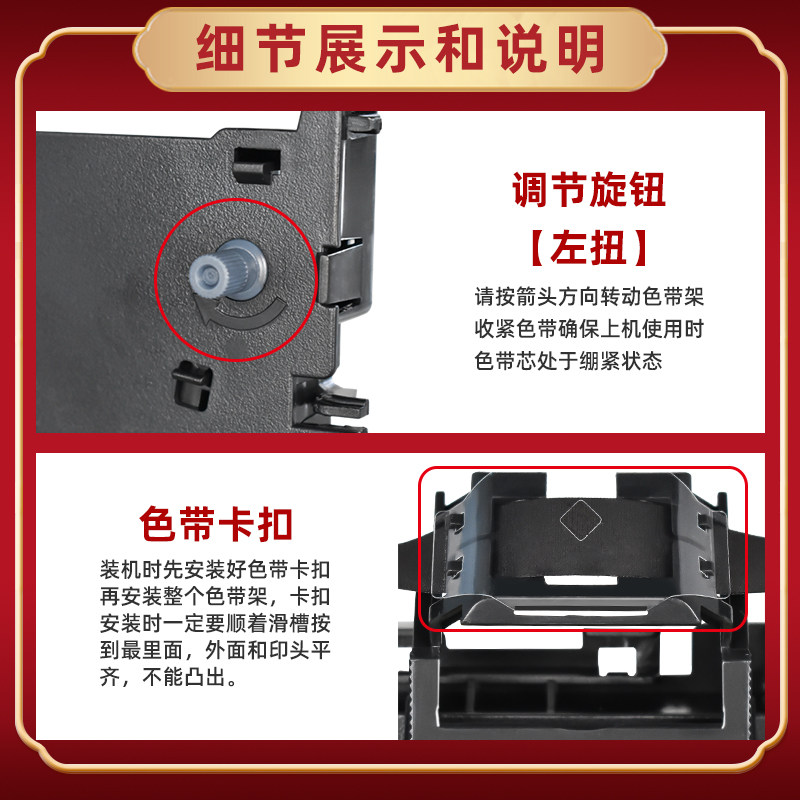 细节展示和说明

调节旋钮
【左扭】
请按箭头方向转动色带架收紧色带确保上机使用时色带芯处于绷紧状态

色带卡扣
装机时先安装好色带卡扣再安装整个色带架，卡扣安装时一定要顺着滑槽按到最里面，外面和印头平齐，不能凸出。