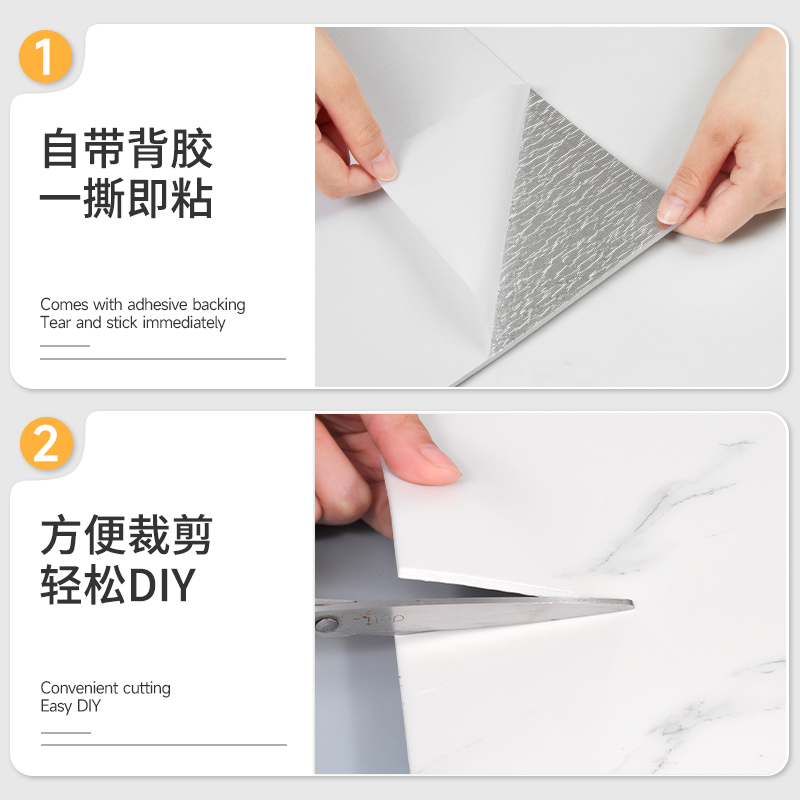 1

自带背胶
一撕即粘

Comes with adhesive backing
Tear and stick immediately

2

方便裁剪
轻松DIY

Convenient cutting
Easy DIY

deli