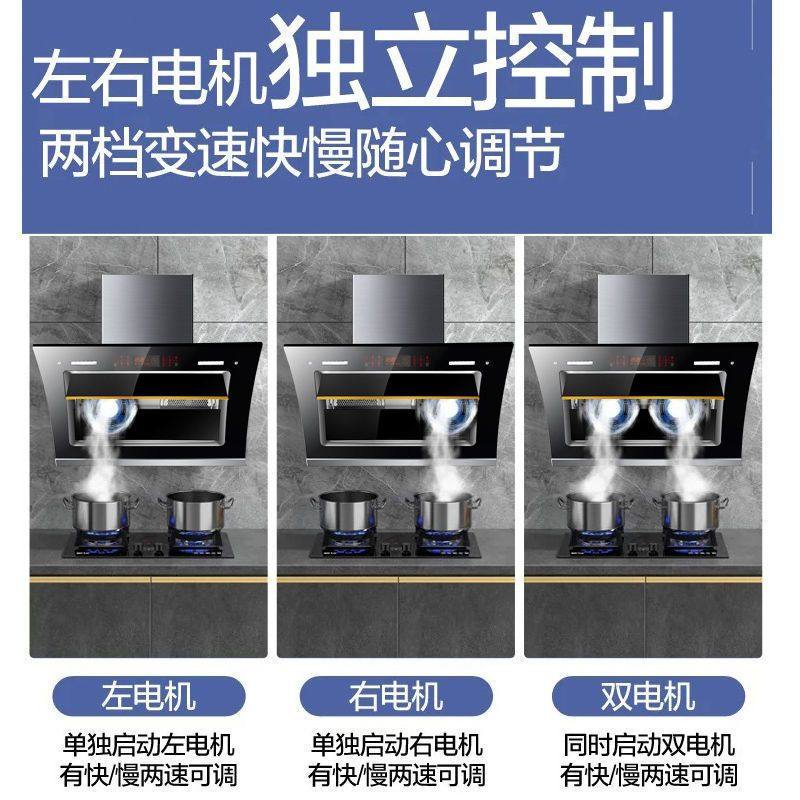 左右电机独立控制
两档变速快慢随心调节

左电机
单独启动左电机
有快/慢两速可调

右电机
单独启动右电机
有快/慢两速可调

双电机
同时启动双电机
有快/慢两速可调