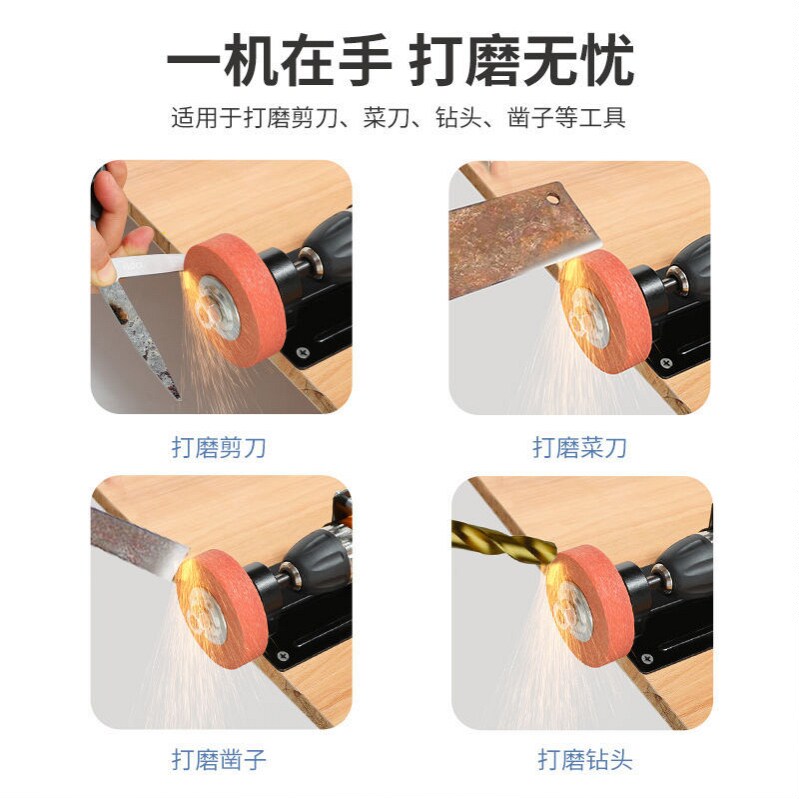 一机在手 打磨无忧

适用于打磨剪刀、菜刀、钻头、凿子等工具

打磨剪刀

打磨菜刀

打磨凿子

打磨钻头