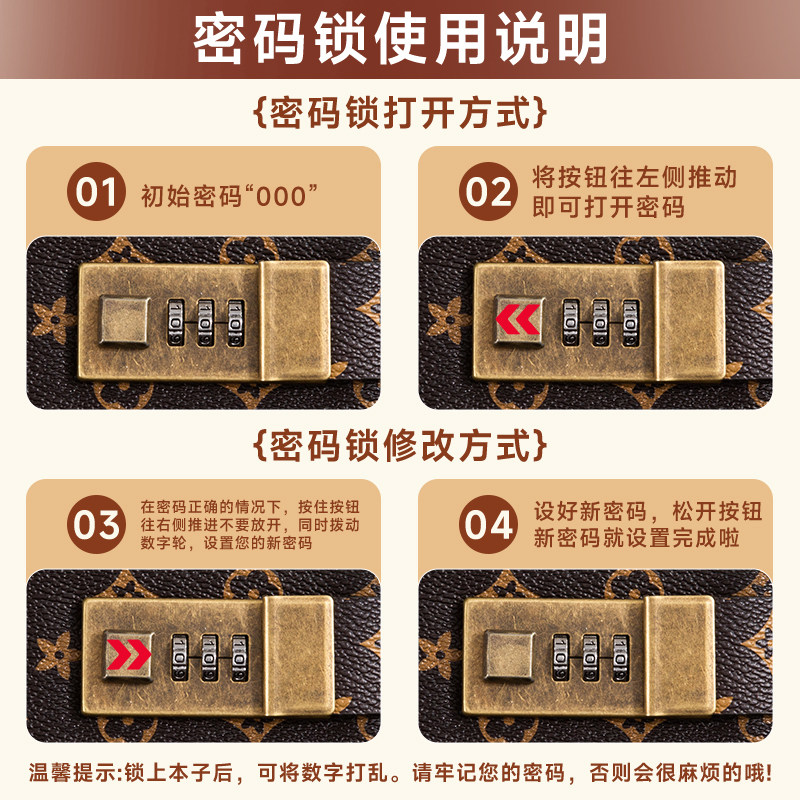 密码锁使用说明

{密码锁打开方式}

01 初始密码“000”

02 将按钮往左侧推动即可打开密码

{密码锁修改方式}

03 在密码正确的情况下，按住按钮往右侧推进不要放开，同时拨动数字轮，设置您的新密码

04 设好新密码，松开按钮新密码就设置完成啦

温馨提示:锁上本子后，可将数字打乱。请牢记您的密码，否则会很麻烦的哦!