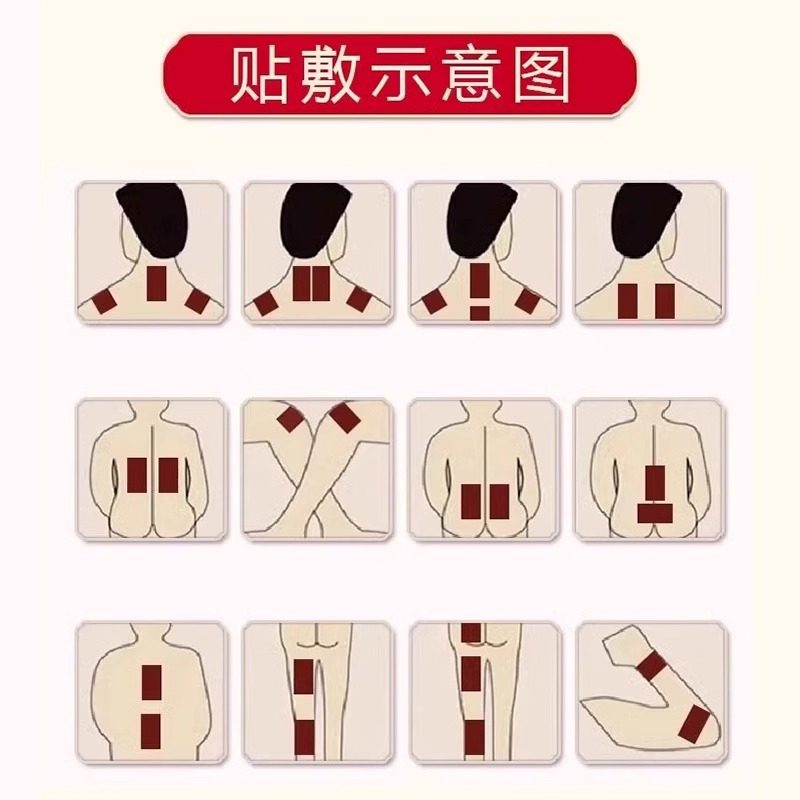 贴敷示意图