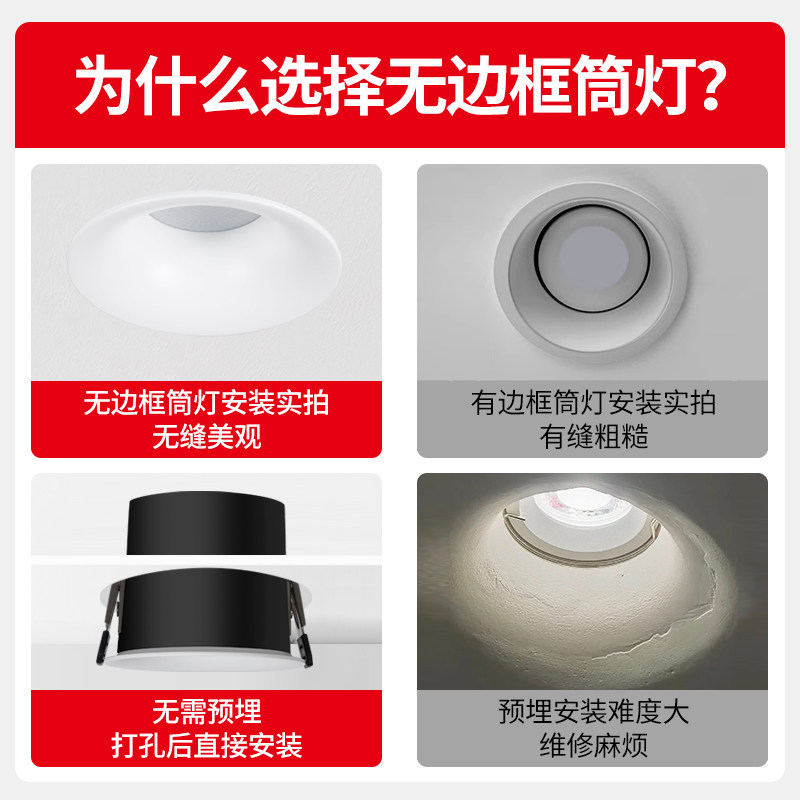 为什么选择无边框筒灯？

无边框筒灯安装实拍
无缝美观

有边框筒灯安装实拍
有缝粗糙

无需预埋
打孔后直接安装

预埋安装难度大
维修麻烦