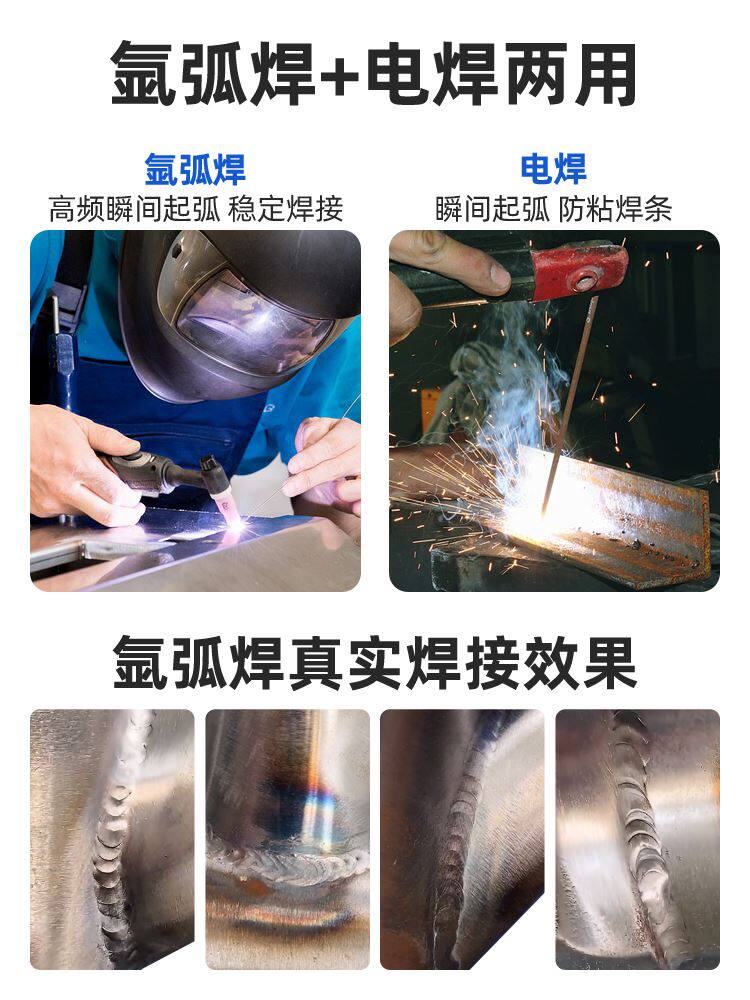 氩弧焊+电焊两用

氩弧焊
高频瞬间起弧 稳定焊接

电焊
瞬间起弧 防粘焊条

氩弧焊真实焊接效果