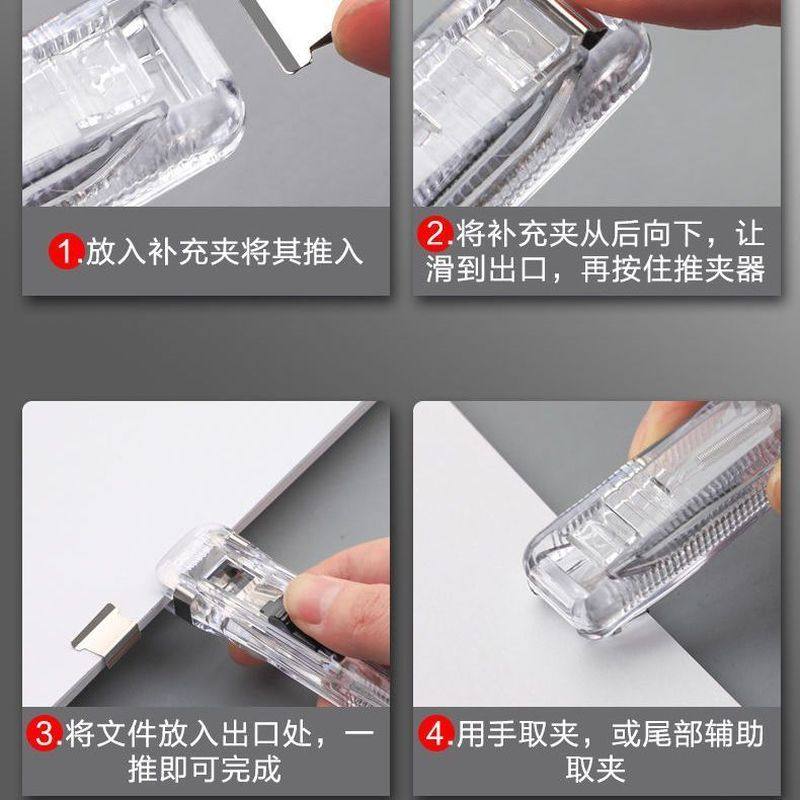 1.放入补充夹将其推入

2.将补充夹从后向下，让滑到出口，再按住推夹器

3.将文件放入出口处，一推即可完成

4.用手取夹，或尾部辅助取夹