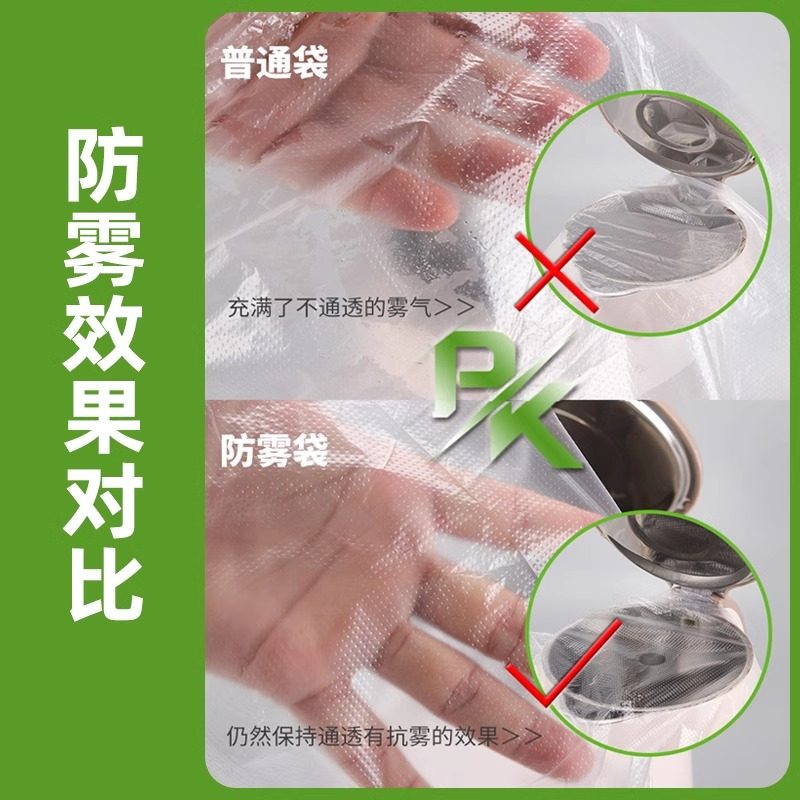 防雾效果对比

普通袋

充满了不通透的雾气>>

PK

防雾袋

仍然保持通透有抗雾的效果>>