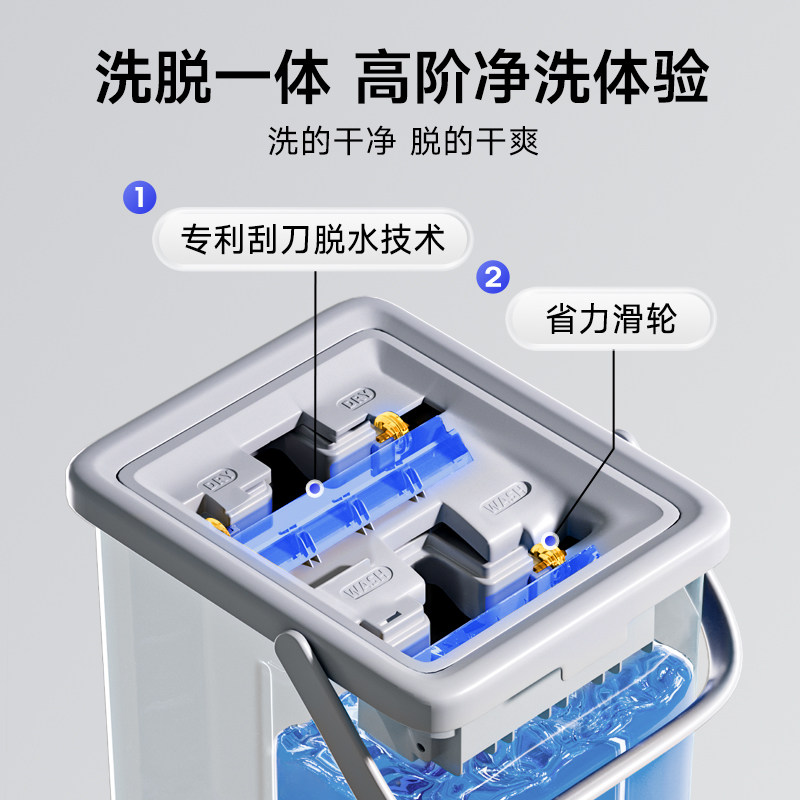 洗脱一体 高阶净洗体验

洗的干净 脱的干爽

1

专利刮刀脱水技术

2

省力滑轮

DRY

DRY

WASH

WASH