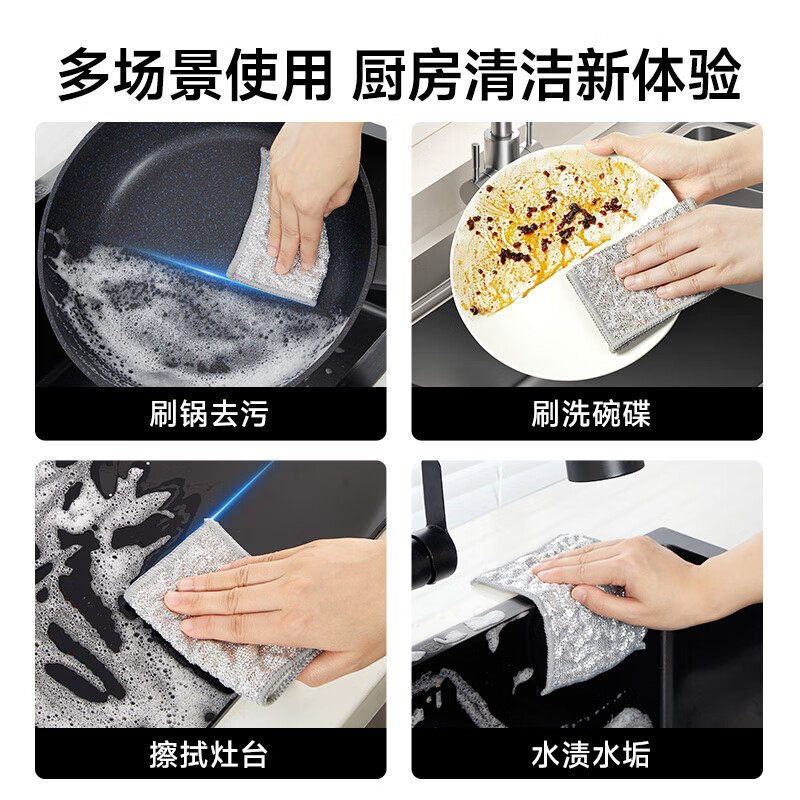 多场景使用 厨房清洁新体验

刷锅去污

刷洗碗碟

擦拭灶台

水渍水垢