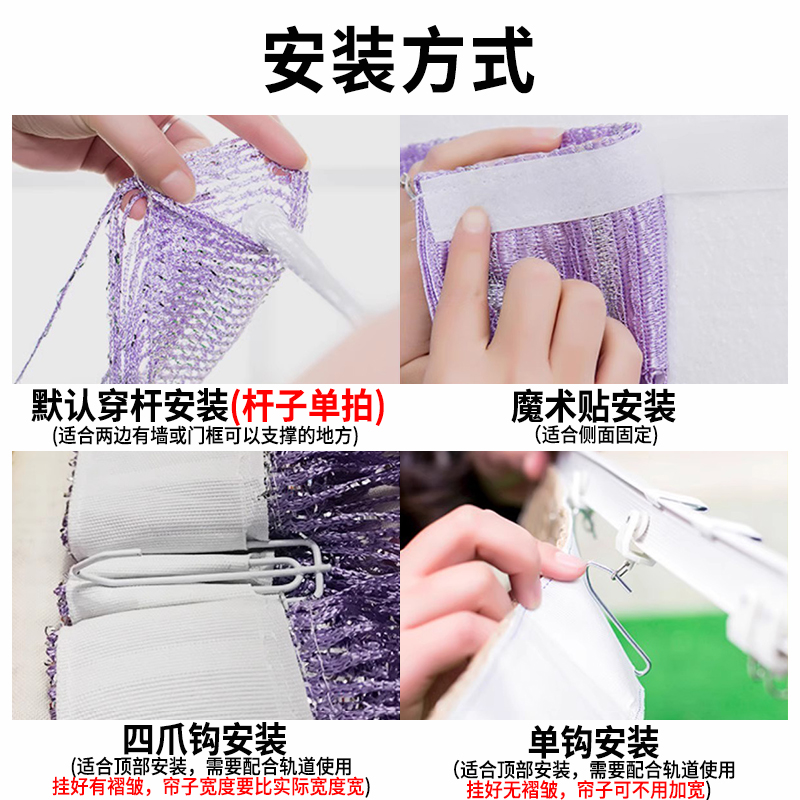 安装方式

默认穿杆安装(杆子单拍)
(适合两边有墙或门框可以支撑的地方)

魔术贴安装
(适合侧面固定)

四爪钩安装
(适合顶部安装，需要配合轨道使用
挂好有褶皱，帘子宽度要比实际宽度宽)

单钩安装
(适合顶部安装，需要配合轨道使用
挂好无褶皱，帘子可不用加宽)