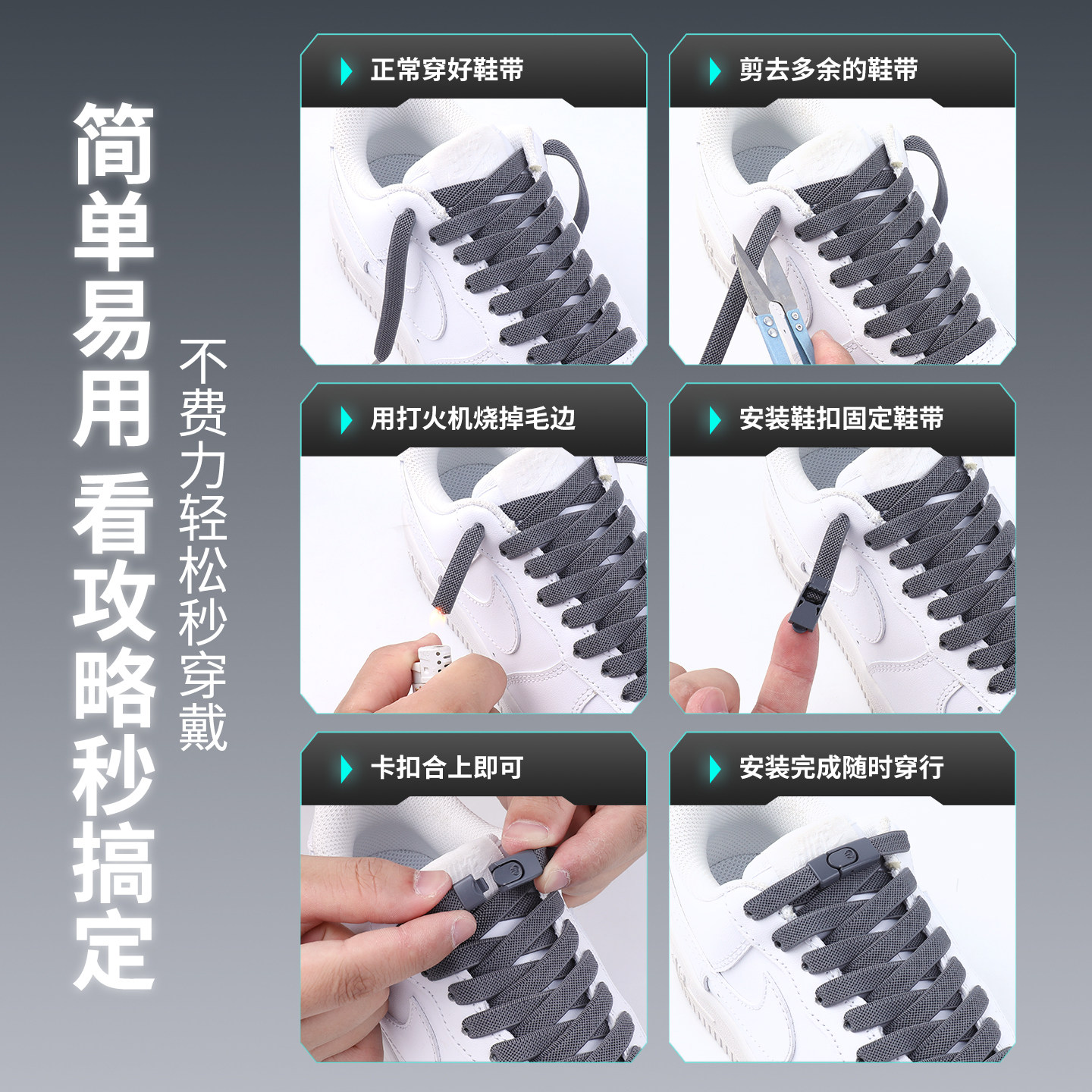 简单易用 看攻略秒搞定

不费力轻松秒穿戴

正常穿好鞋带

剪去多余的鞋带

用打火机烧掉毛边

安装鞋扣固定鞋带

卡扣合上即可

安装完成随时穿行