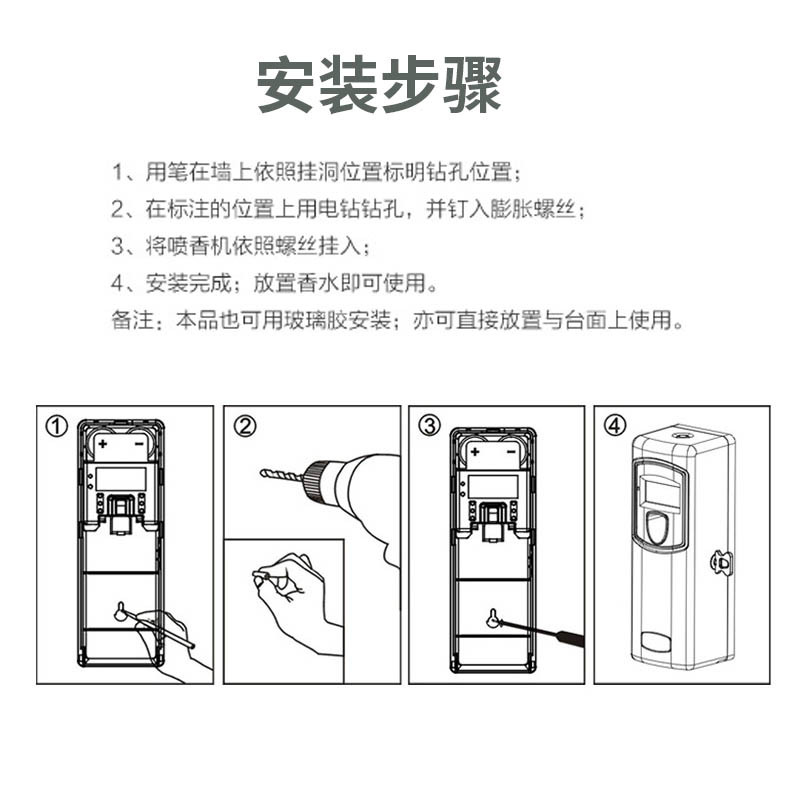 安装步骤

1、用笔在墙上依照挂洞位置标明钻孔位置；

2、在标注的位置上用电钻钻孔，并钉入膨胀螺丝；

3、将喷香机依照螺丝挂入；

4、安装完成；放置香水即可使用。

备注：本品也可用玻璃胶安装；亦可直接放置与台面上使用。

①

+ −

②

③

+ −

④