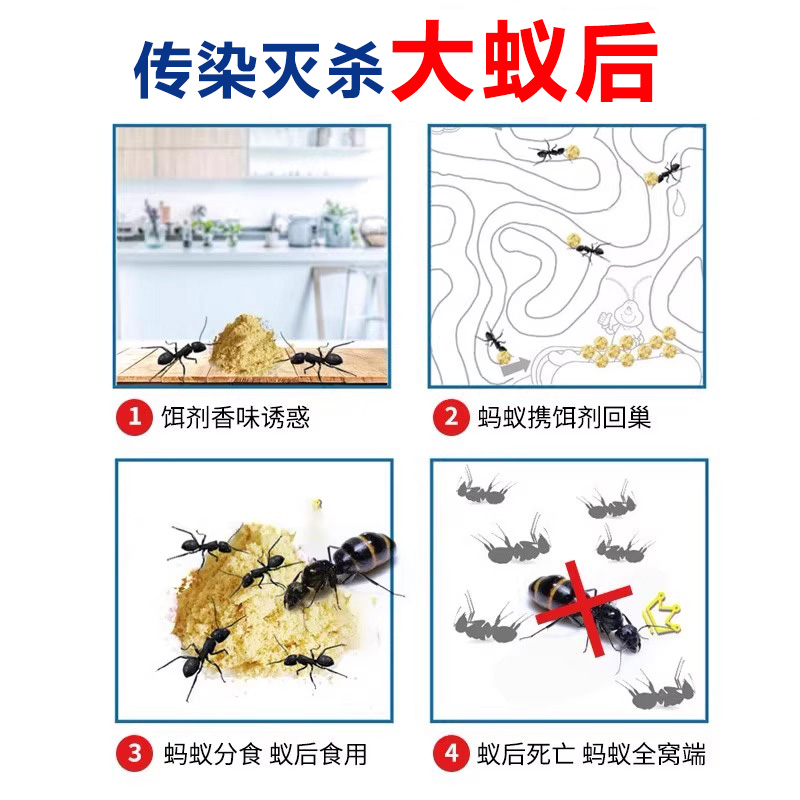 传染灭杀大蚁后

1 饵剂香味诱惑

2 蚂蚁携饵剂回巢

3 蚂蚁分食 蚁后食用

4 蚁后死亡 蚂蚁全窝端