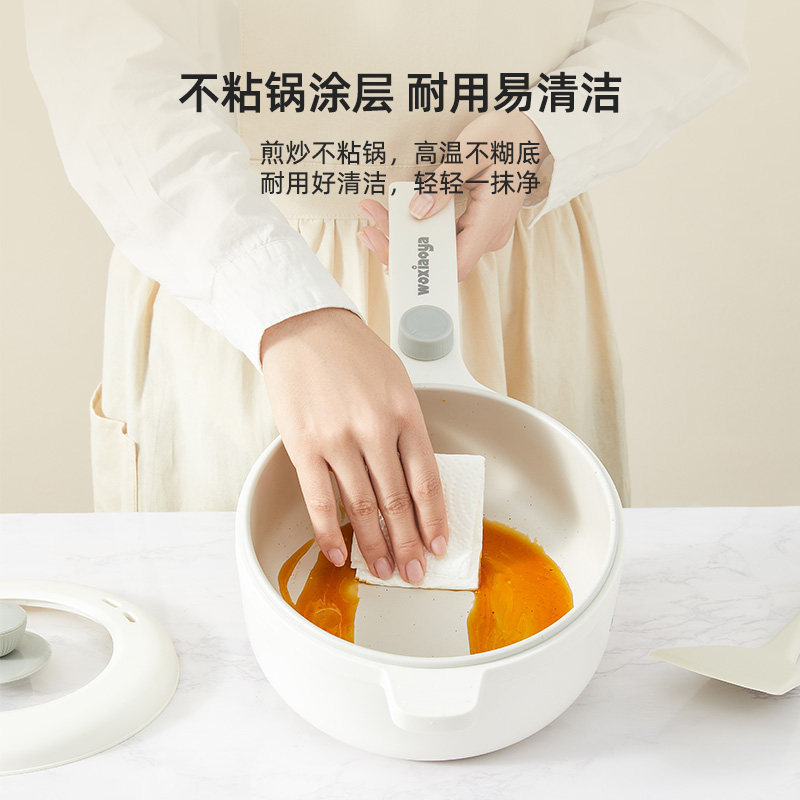 不粘锅涂层 耐用易清洁

煎炒不粘锅，高温不糊底
耐用好清洁，轻轻一抹净

woxiaoya