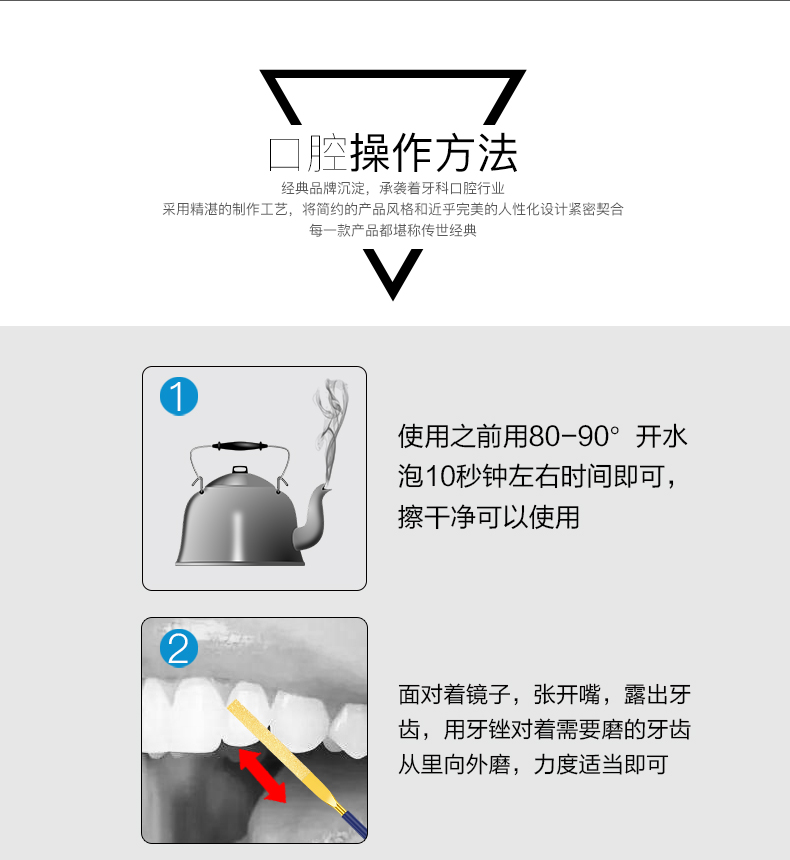 口腔操作方法

经典品牌沉淀，承袭着牙科口腔行业
采用精湛的制作工艺，将简约的产品风格和近乎完美的人性化设计紧密契合
每一款产品都堪称传世经典

1

使用之前用80-90° 开水泡10秒钟左右时间即可，擦干净可以使用

2

面对着镜子，张开嘴，露出牙齿，用牙锉对着需要磨的牙齿从里向外磨，力度适当即可