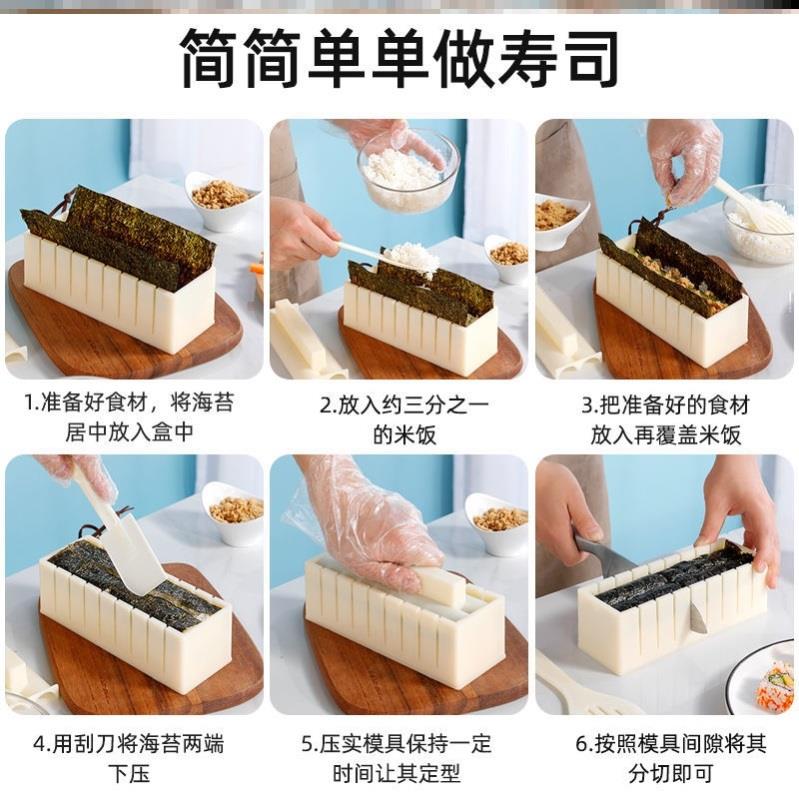 简简单单做寿司

1.准备好食材，将海苔居中放入盒中

2.放入约三分之一的米饭

3.把准备好的食材放入再覆盖米饭

4.用刮刀将海苔两端下压

5.压实模具保持一定时间让其定型

6.按照模具间隙将其分切即可