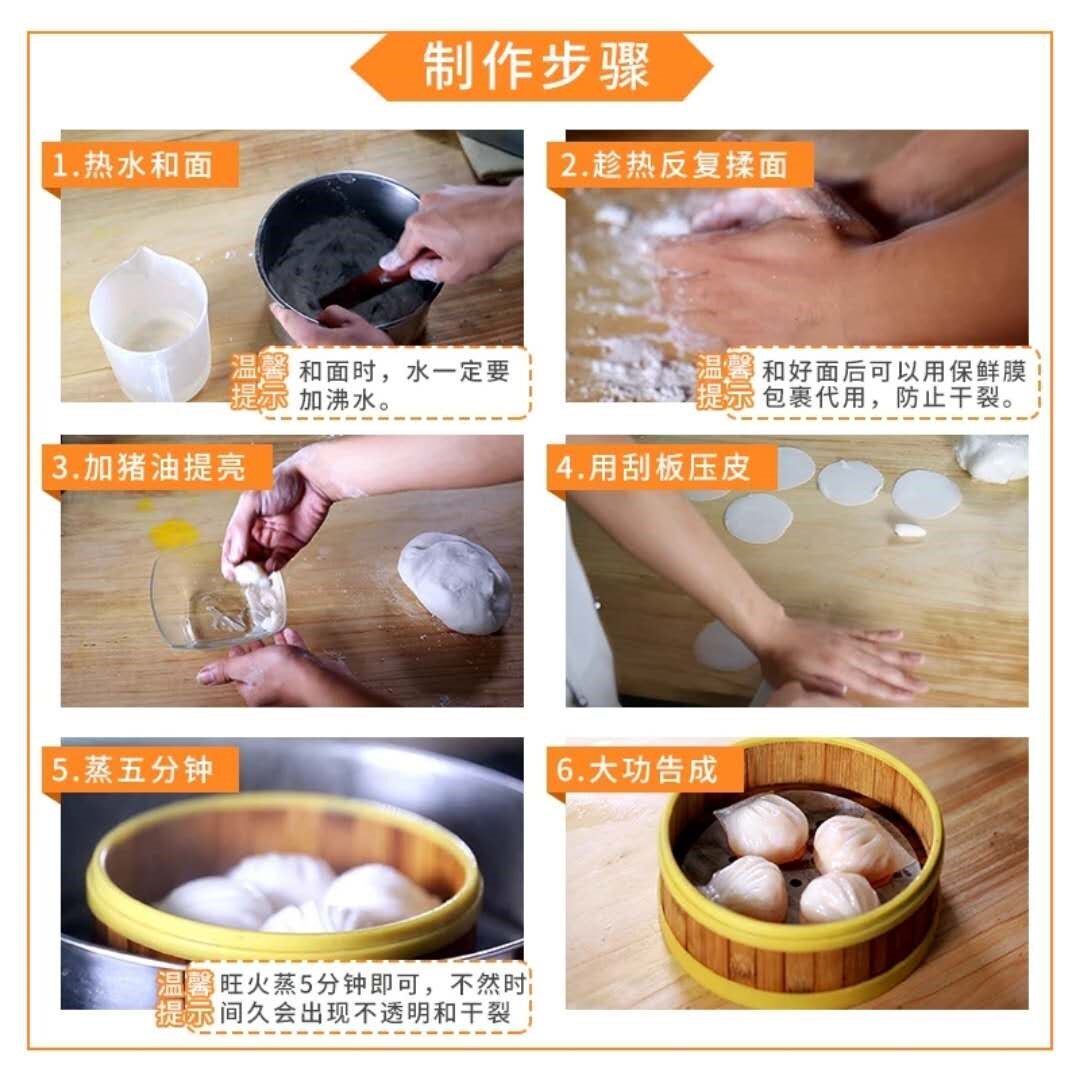 制作步骤

1.热水和面

温馨提示 和面时，水一定要加沸水。

2.趁热反复揉面

温馨提示 和好面后可以用保鲜膜包裹代用，防止干裂。

3.加猪油提亮

4.用刮板压皮

5.蒸五分钟

温馨提示 旺火蒸5分钟即可，不然时间久会出现不透明和干裂

6.大功告成